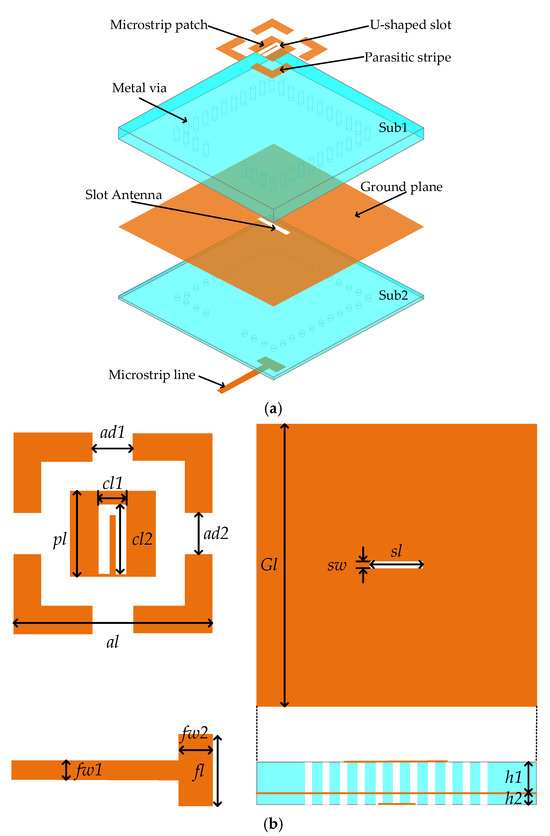 Microstrip patch
U-shaped slot
Parasitic stripe
Metal via
Sub1
Slot Antenna
Ground plane
Sub2
Microstrip line
(a)

ad1
cl1
pl
cl2
ad2
al
Gl
sw
sl
fw2
fw1
fl
h1
h2
(b)