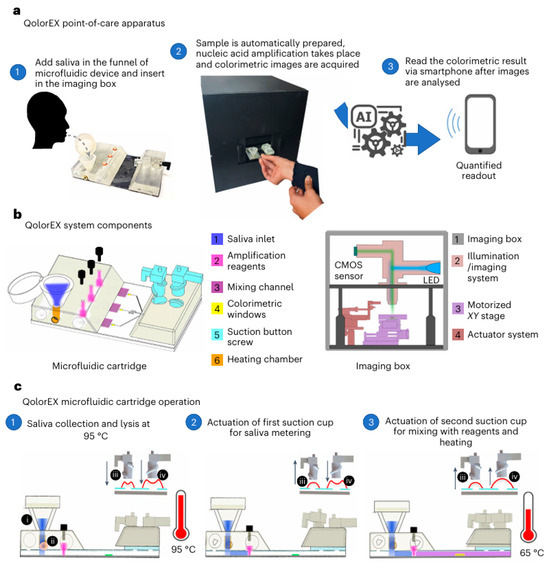 a
QolorEX point-of-care apparatus

1 Add saliva in the funnel of microfluidic device and insert in the imaging box

2 Sample is automatically prepared, nucleic acid amplification takes place and colorimetric images are acquired

3 Read the colorimetric result via smartphone after images are analysed

AI

Quantified readout

b
QolorEX system components

1 Saliva inlet
2 Amplification reagents
3 Mixing channel
4 Colorimetric windows
5 Suction button screw
6 Heating chamber

Microfluidic cartridge

CMOS sensor
LED

1 Imaging box
2 Illumination /imaging system
3 Motorized XY stage
4 Actuator system

Imaging box

c
QolorEX microfluidic cartridge operation

1 Saliva collection and lysis at 95 °C

2 Actuation of first suction cup for saliva metering

3 Actuation of second suction cup for mixing with reagents and heating

iii iv
i
ii
95 °C

iii iv

iii iv
65 °C