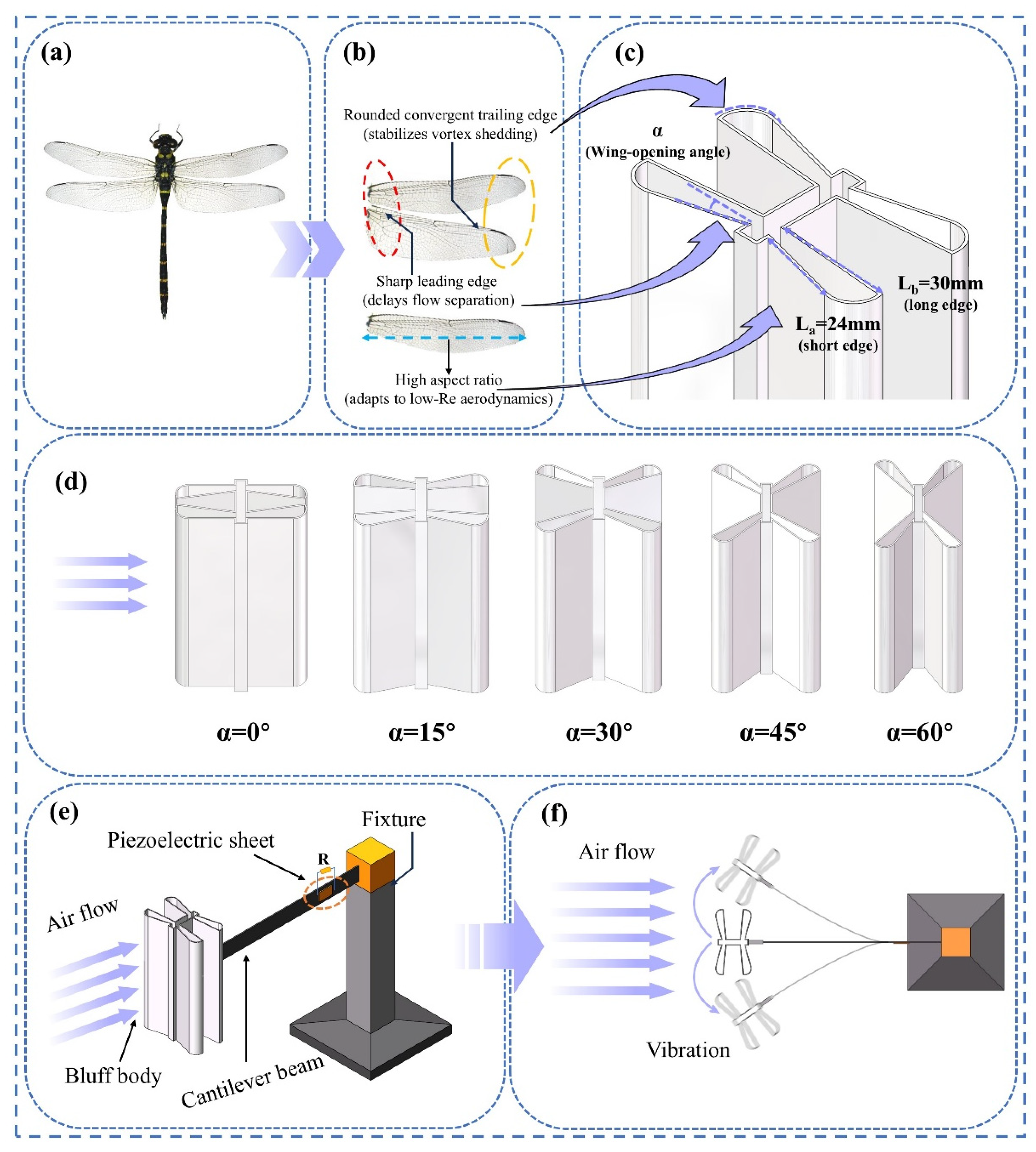 (a)

(b)

Rounded convergent trailing edge (stabilizes vortex shedding)

Sharp leading edge (delays flow separation)

High aspect ratio (adapts to low-Re aerodynamics)

(c)

α (Wing-opening angle)

$L_b$=30mm (long edge)

$L_a$=24mm (short edge)

(d)

α=0°

α=15°

α=30°

α=45°

α=60°

(e)

Piezoelectric sheet

Fixture

R

Air flow

Bluff body

Cantilever beam

(f)

Air flow

Vibration