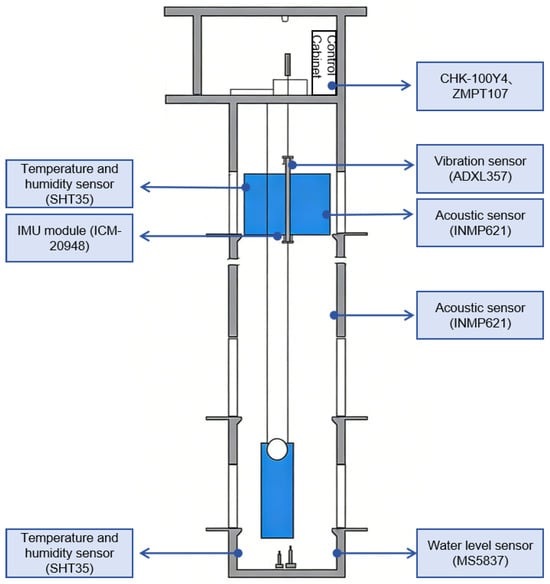 Control Cabinet

CHK-100Y4、ZMPT107

Temperature and humidity sensor (SHT35)

Vibration sensor (ADXL357)

IMU module (ICM-20948)

Acoustic sensor (INMP621)

Acoustic sensor (INMP621)

Temperature and humidity sensor (SHT35)

Water level sensor (MS5837)