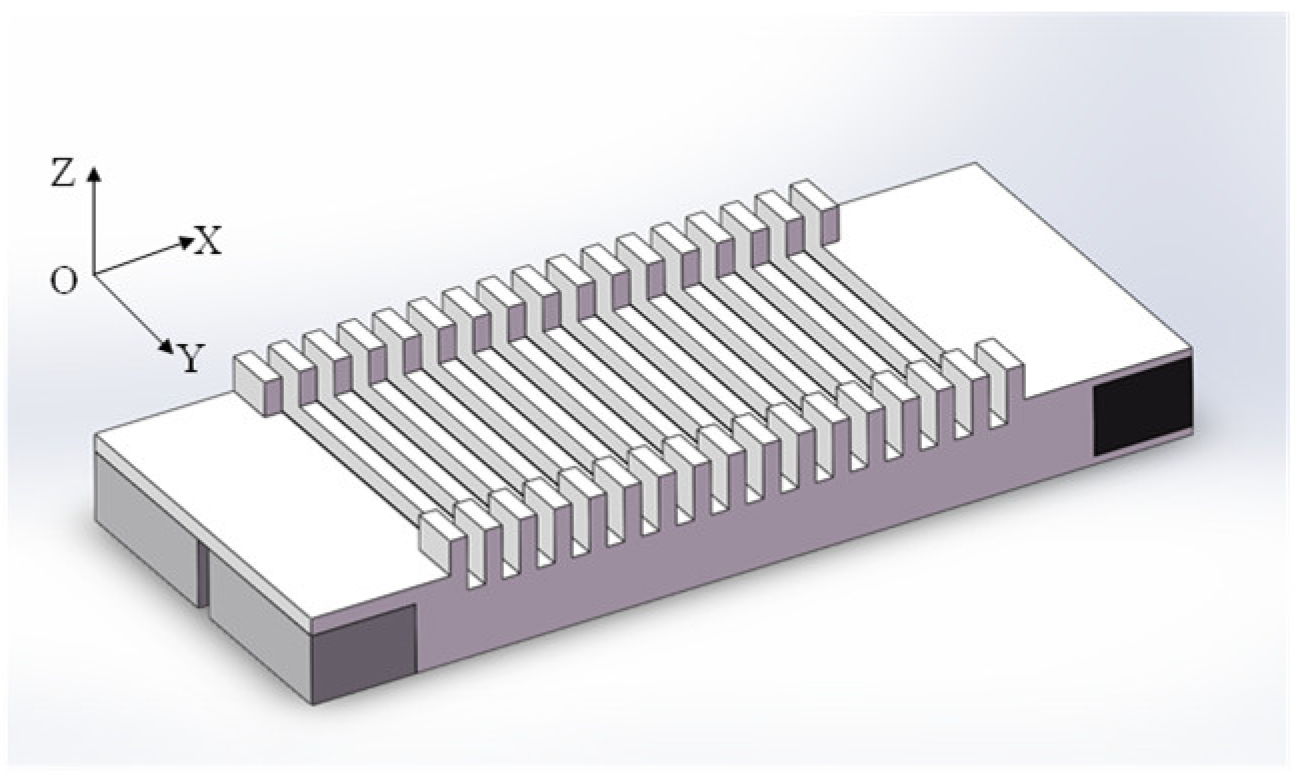 Z
X
O
Y