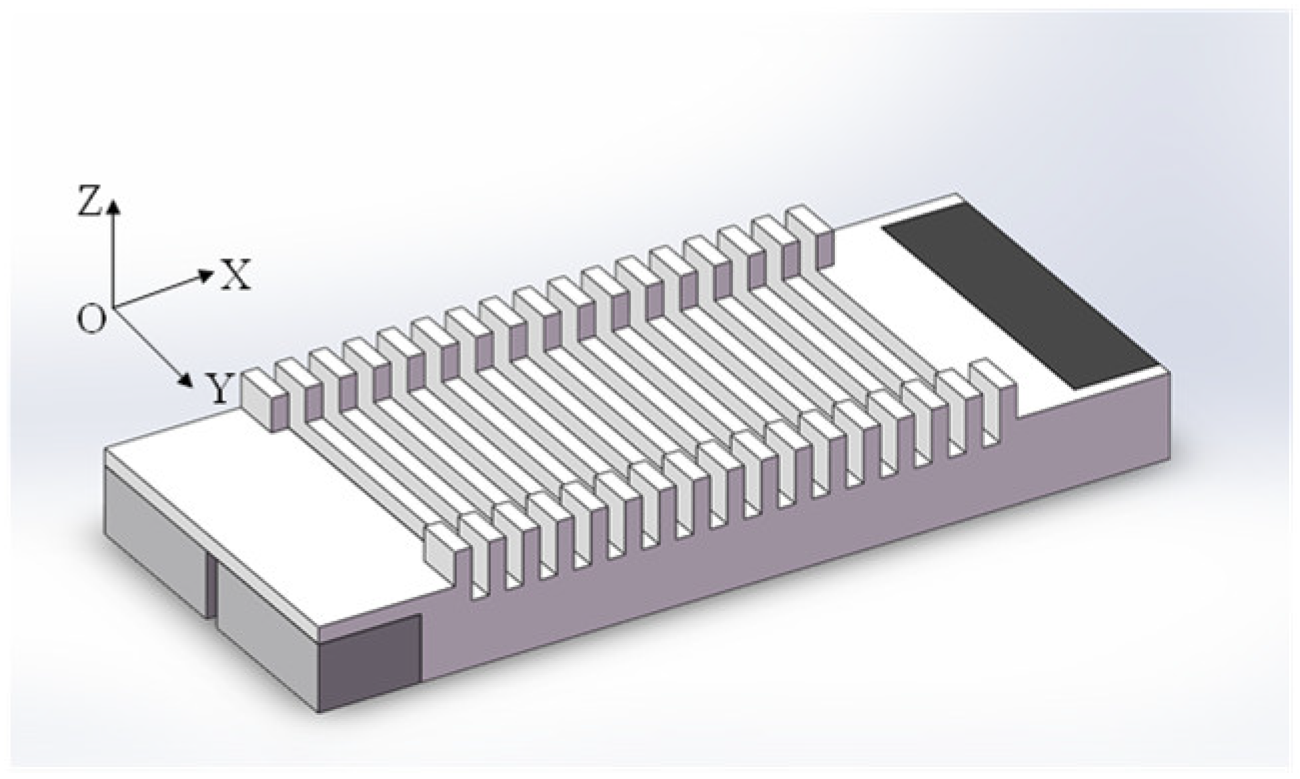 Z
X
O
Y