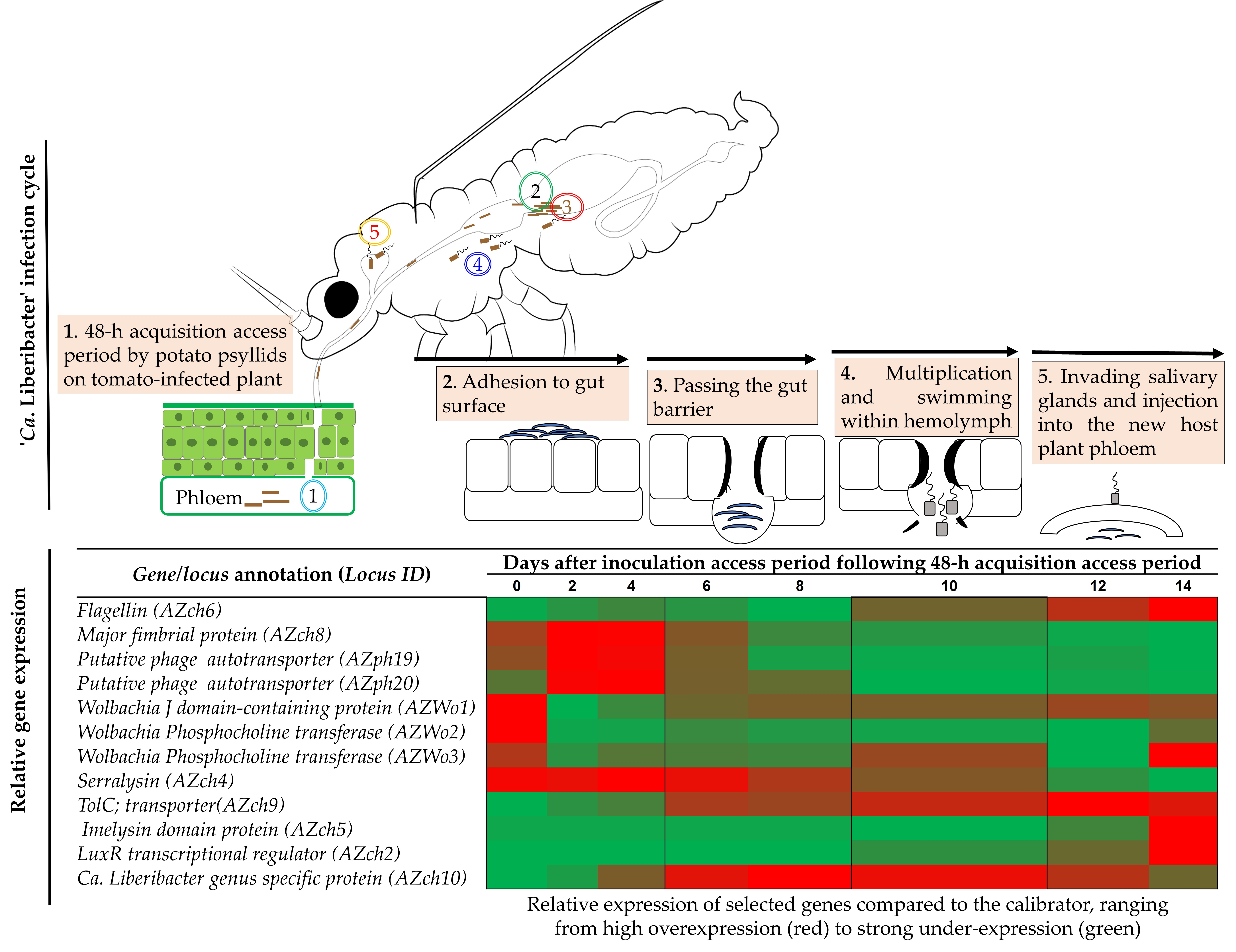 'Ca. Liberibacter' infection cycle

2

3

5

4

1. 48-h acquisition access period by potato psyllids on tomato-infected plant

Phloem 1

2. Adhesion to gut surface

3. Passing the gut barrier

4. Multiplication and swimming within hemolymph

5. Invading salivary glands and injection into the new host plant phloem

Relative gene expression

Gene/locus annotation (Locus ID)

Days after inoculation access period following 48-h acquisition access period

0 2 4 6 8 10 12 14

Flagellin (AZch6)
Major fimbrial protein (AZch8)
Putative phage autotransporter (AZph19)
Putative phage autotransporter (AZph20)
Wolbachia J domain-containing protein (AZWo1)
Wolbachia Phosphocholine transferase (AZWo2)
Wolbachia Phosphocholine transferase (AZWo3)
Serralysin (AZch4)
TolC; transporter(AZch9)
Imelysin domain protein (AZch5)
LuxR transcriptional regulator (AZch2)
Ca. Liberibacter genus specific protein (AZch10)

Relative expression of selected genes compared to the calibrator, ranging from high overexpression (red) to strong under-expression (green)