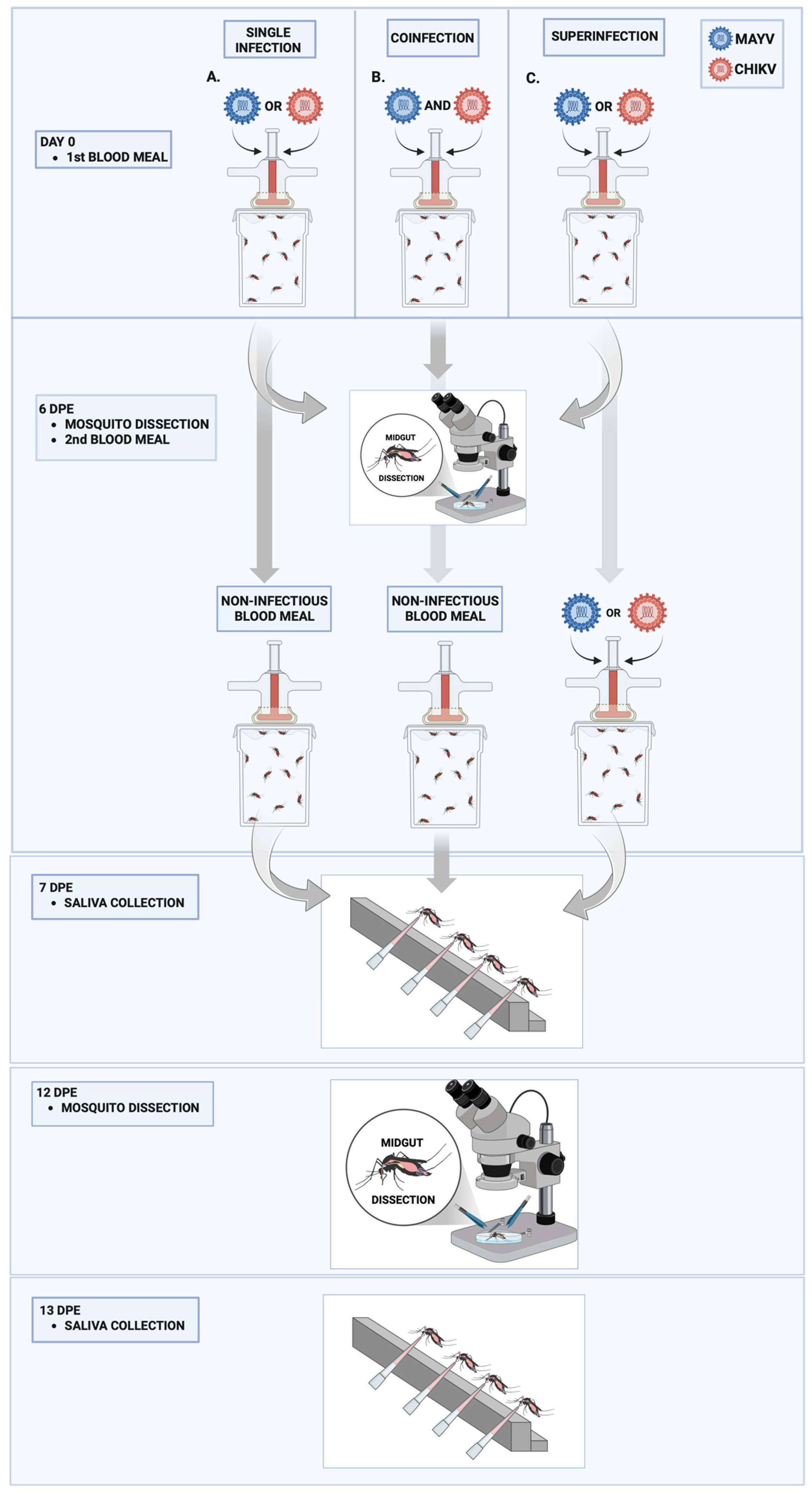 SINGLE INFECTION

COINFECTION

SUPERINFECTION

MAYV
CHIKV

A.
OR

B.
AND

C.
OR

DAY 0
• 1st BLOOD MEAL

6 DPE
• MOSQUITO DISSECTION
• 2nd BLOOD MEAL

MIDGUT
DISSECTION

NON-INFECTIOUS BLOOD MEAL

NON-INFECTIOUS BLOOD MEAL

OR

7 DPE
• SALIVA COLLECTION

12 DPE
• MOSQUITO DISSECTION

MIDGUT
DISSECTION

13 DPE
• SALIVA COLLECTION