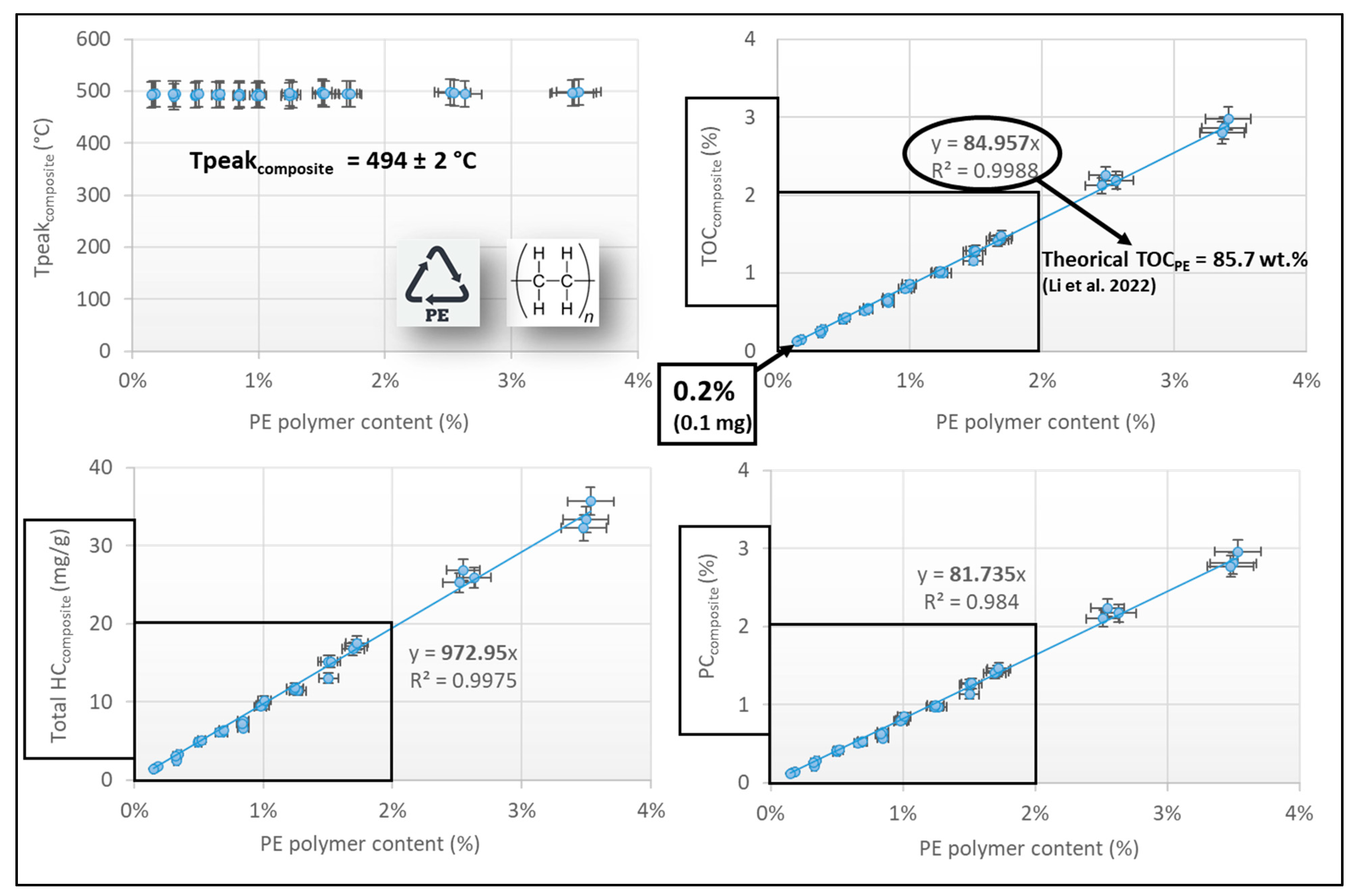 600
500
400
300
200
100
0
$Tpeak_{composite}$ (°C)
$Tpeak_{composite}$ = 494 ± 2 °C
PE
H H
C C
H H
n
0% 1% 2% 3% 4%
PE polymer content (%)

4
3
2
1
0
$TOC_{composite}$ (%)
y = 84.957x
R² = 0.9988
Theorical $TOC_{PE}$ = 85.7 wt.%
(Li et al. 2022)
0.2%
(0.1 mg)
0% 1% 2% 3% 4%
PE polymer content (%)

40
30
20
10
0
Total $HC_{composite}$ (mg/g)
y = 972.95x
R² = 0.9975
0% 1% 2% 3% 4%
PE polymer content (%)

4
3
2
1
0
$PC_{composite}$ (%)
y = 81.735x
R² = 0.984
0% 1% 2% 3% 4%
PE polymer content (%)