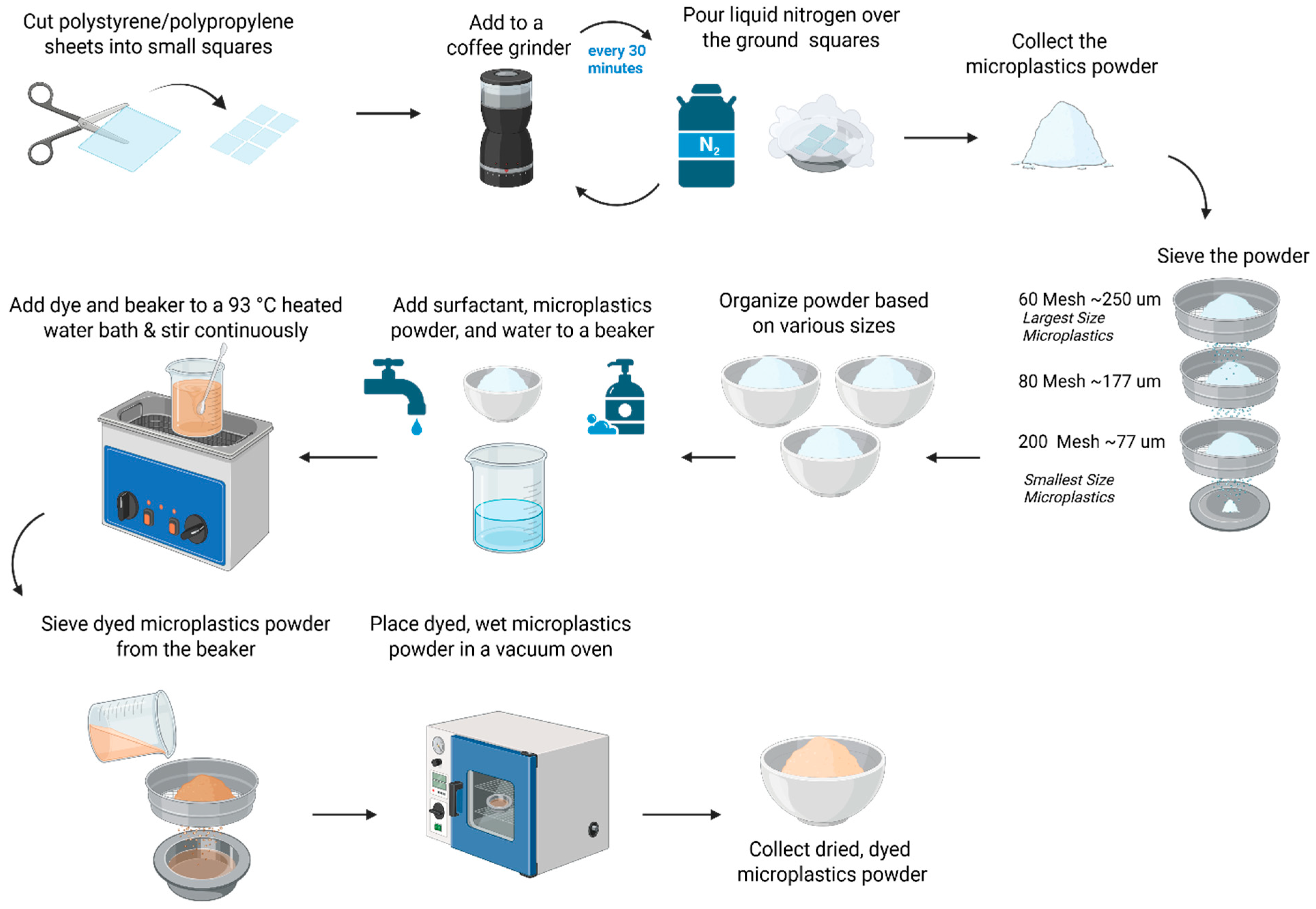 Cut polystyrene/polypropylene sheets into small squares

Add to a coffee grinder

every 30 minutes

Pour liquid nitrogen over the ground squares

$N_2$

Collect the microplastics powder

Sieve the powder

60 Mesh ~250 um
Largest Size Microplastics

80 Mesh ~177 um

200 Mesh ~77 um

Smallest Size Microplastics

Organize powder based on various sizes

Add surfactant, microplastics powder, and water to a beaker

Add dye and beaker to a 93 °C heated water bath & stir continuously

Sieve dyed microplastics powder from the beaker

Place dyed, wet microplastics powder in a vacuum oven

Collect dried, dyed microplastics powder