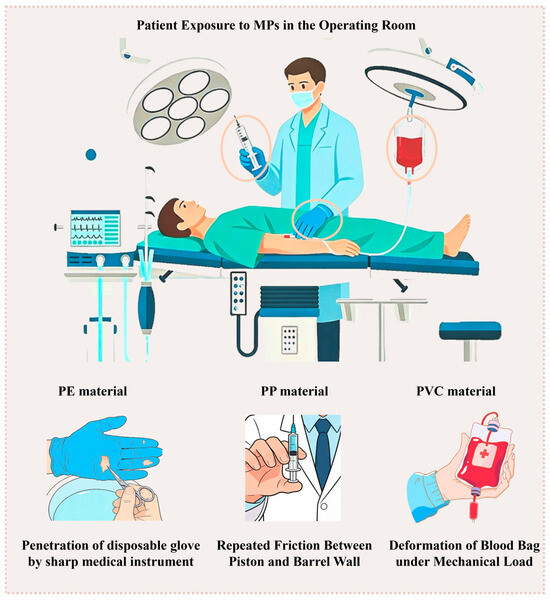 Patient Exposure to MPs in the Operating Room

PE material

PP material

PVC material

Penetration of disposable glove by sharp medical instrument

Repeated Friction Between Piston and Barrel Wall

Deformation of Blood Bag under Mechanical Load