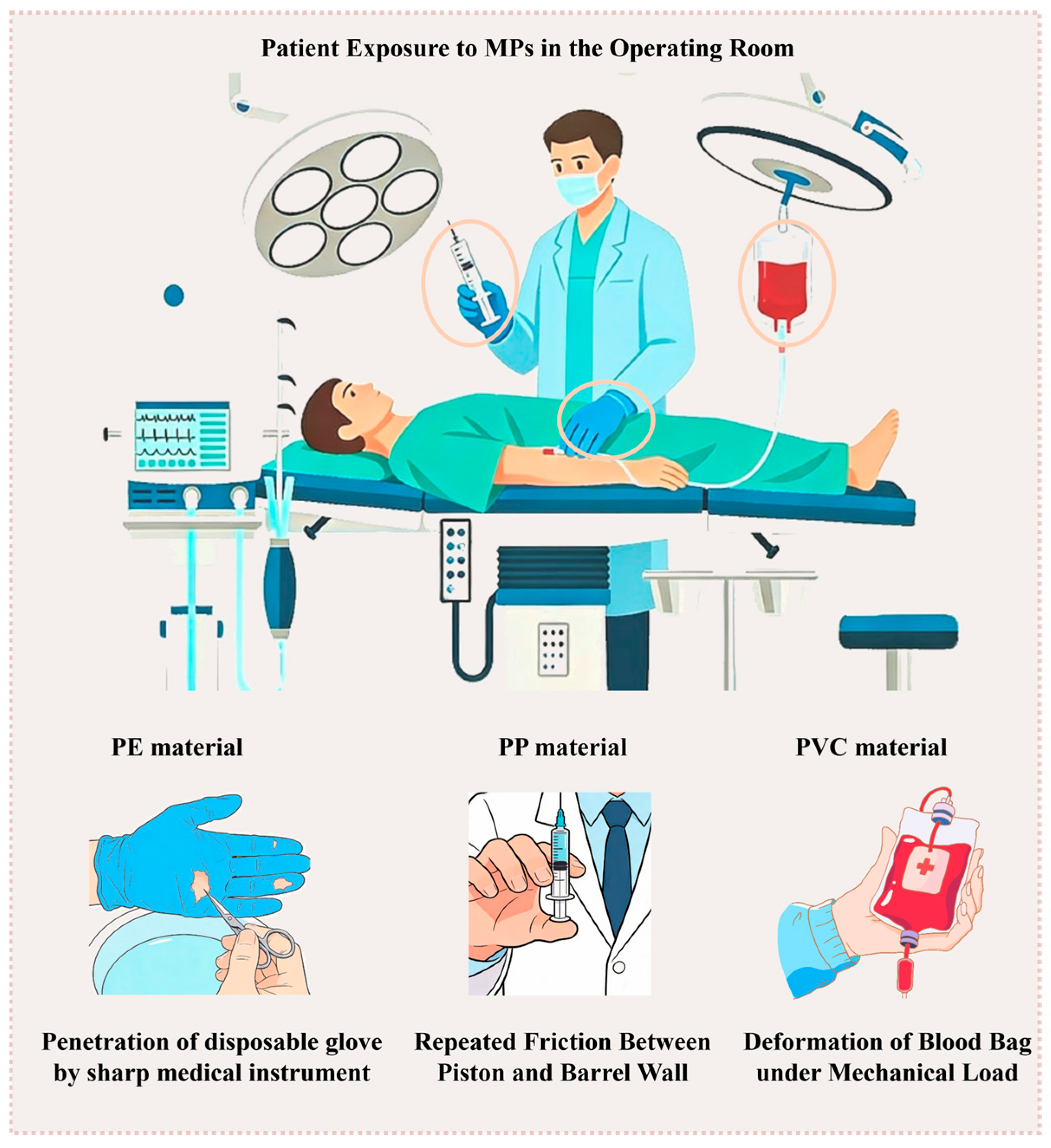 Patient Exposure to MPs in the Operating Room

PE material

PP material

PVC material

Penetration of disposable glove by sharp medical instrument

Repeated Friction Between Piston and Barrel Wall

Deformation of Blood Bag under Mechanical Load