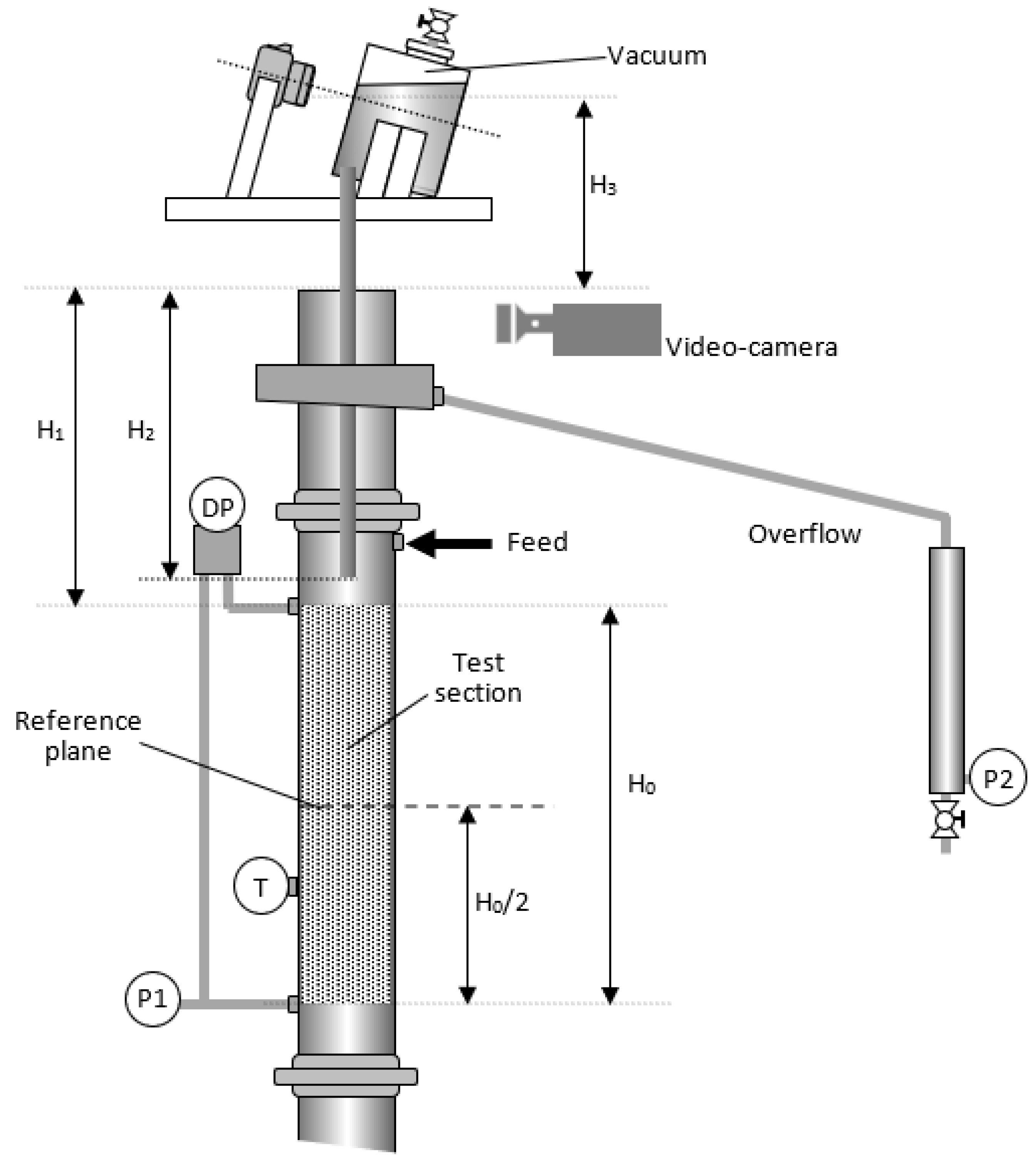 Vacuum

$H_3$

Video-camera

$H_1$

$H_2$

DP

Feed

Overflow

Test section

Reference plane

$H_0$

P2

T

$H_0/2$

P1