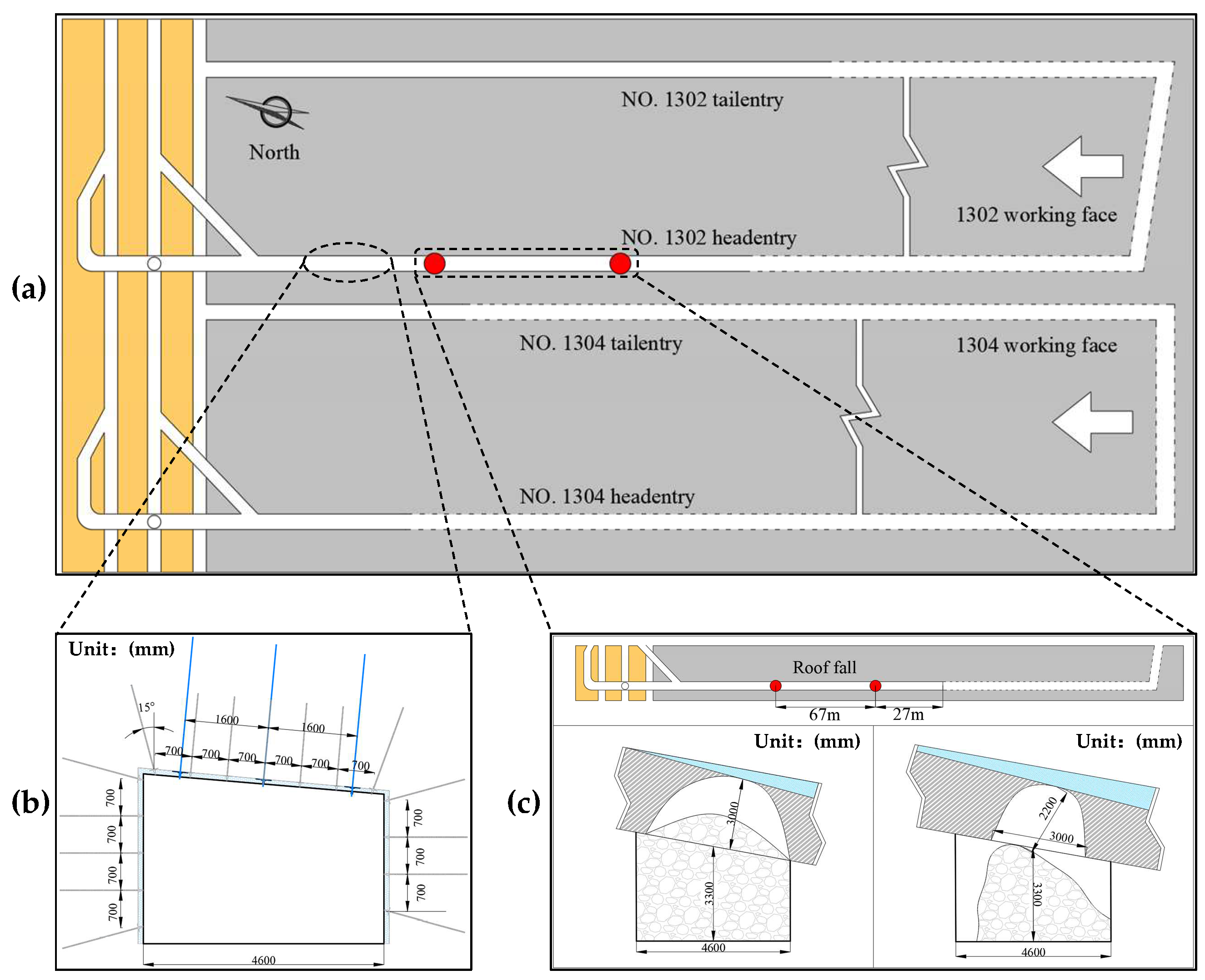 (a)

North

NO. 1302 tailentry

1302 working face

NO. 1302 headentry

NO. 1304 tailentry

1304 working face

NO. 1304 headentry

(b)

Unit: (mm)

15°

1600

1600

700 700 700 700 700 700

700

700

700

700

700

700

700

4600

(c)

Roof fall

67m

27m

Unit: (mm)

3000

3300

4600

Unit: (mm)

2200

3000

3300

4600