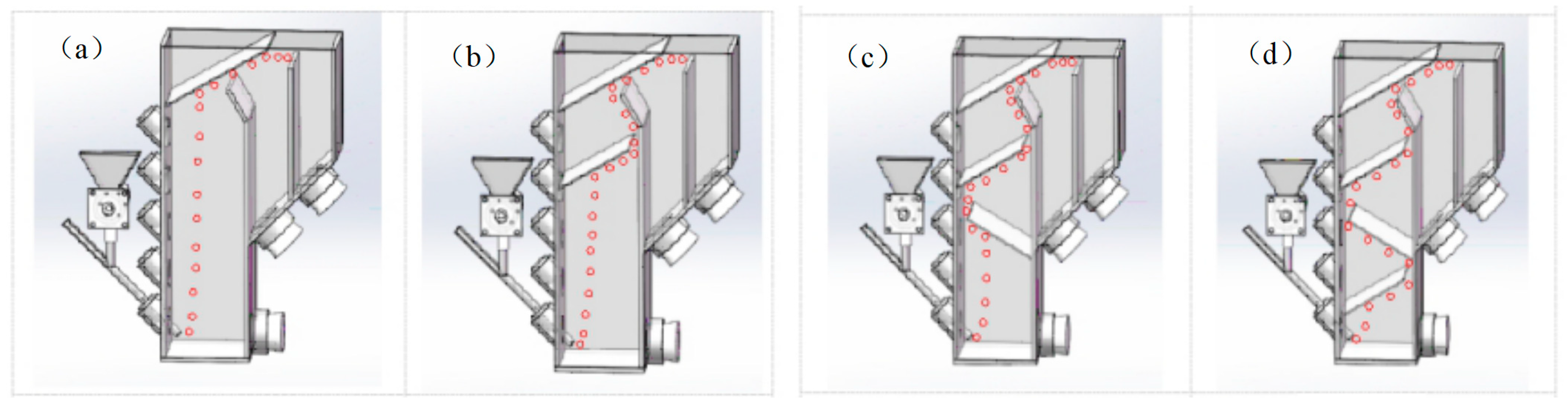 （a）

（b）

（c）

（d）