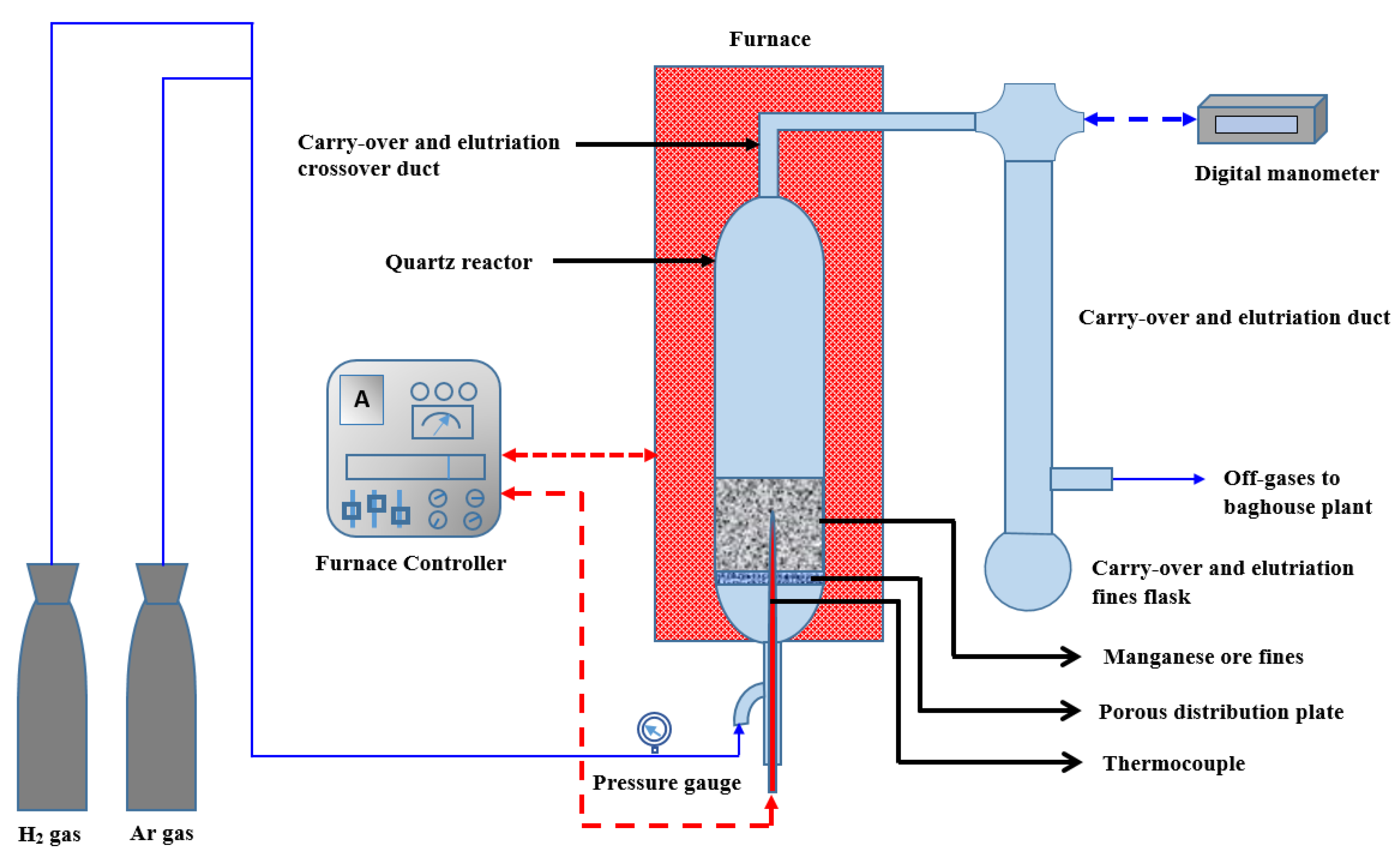 Furnace

Carry-over and elutriation crossover duct

Digital manometer

Quartz reactor

Carry-over and elutriation duct

A

Furnace Controller

Off-gases to baghouse plant

Carry-over and elutriation fines flask

Manganese ore fines

Porous distribution plate

Thermocouple

Pressure gauge

$H_2$ gas

Ar gas