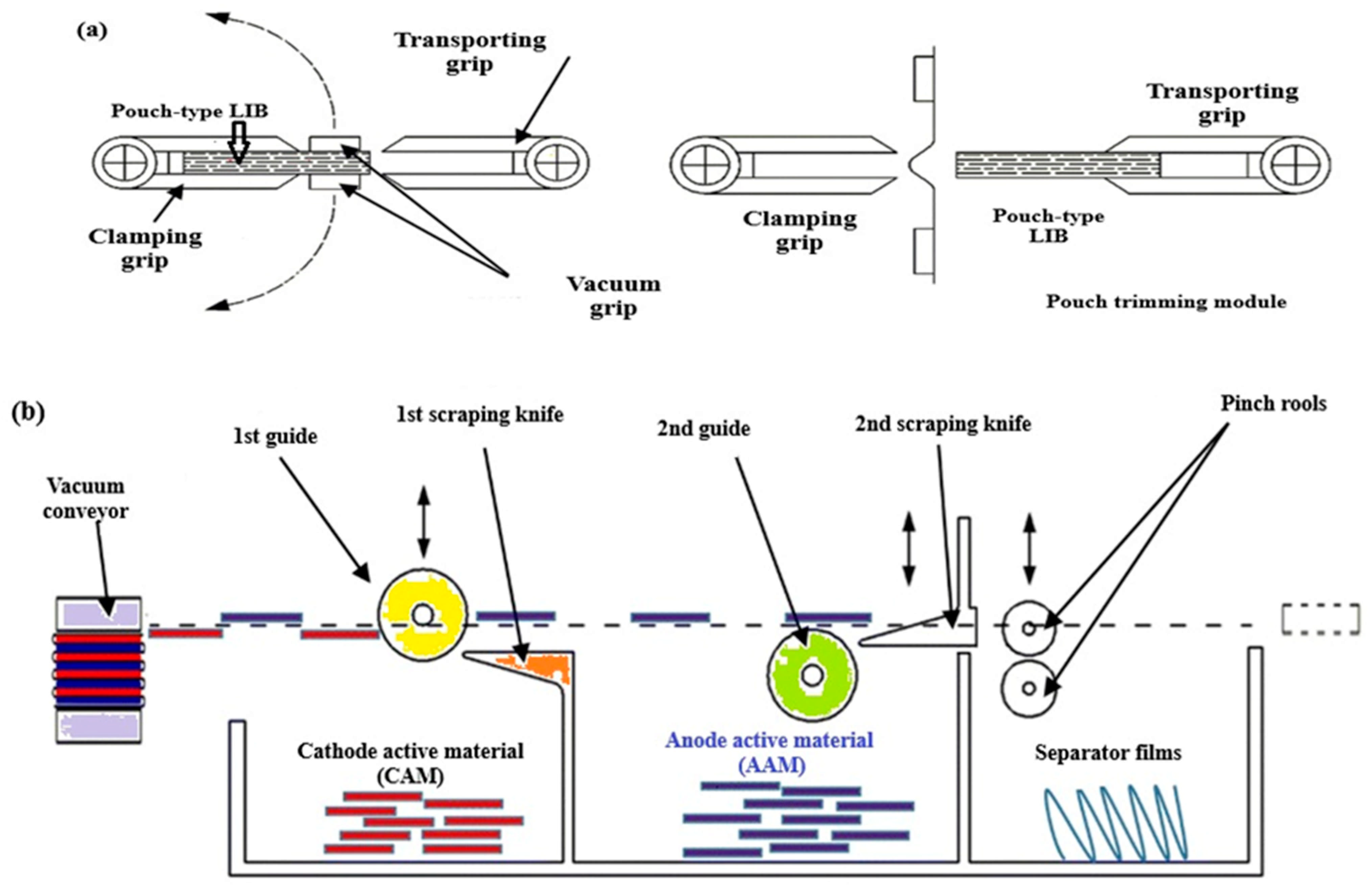 (a)

Transporting grip

Pouch-type LIB

Clamping grip

Vacuum grip

Transporting grip

Clamping grip

Pouch-type LIB

Pouch trimming module

(b)

1st guide

1st scraping knife

2nd guide

2nd scraping knife

Pinch rools

Vacuum conveyor

Cathode active material (CAM)

Anode active material (AAM)

Separator films