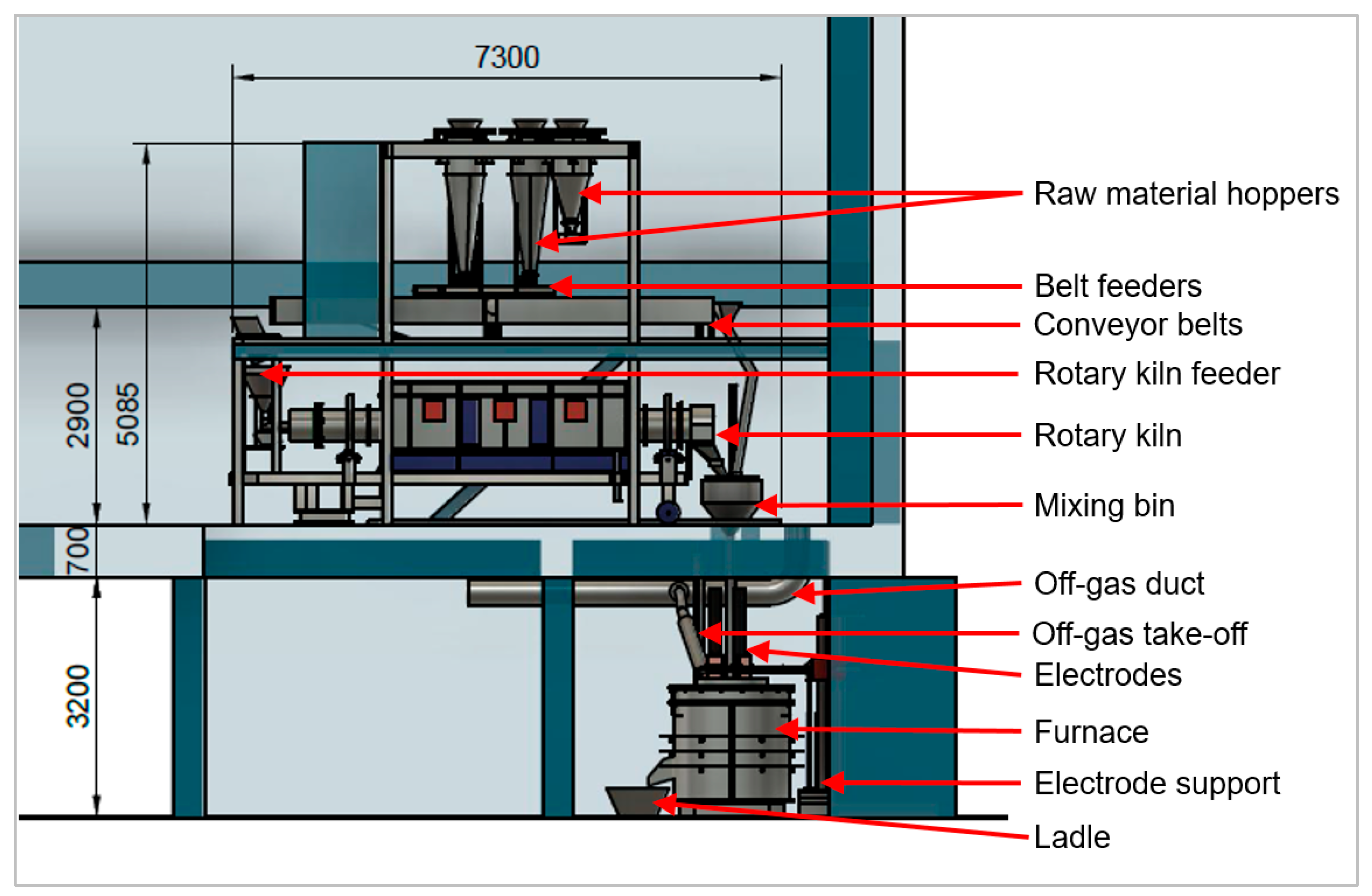 7300

2900

5085

700

3200

Raw material hoppers

Belt feeders

Conveyor belts

Rotary kiln feeder

Rotary kiln

Mixing bin

Off-gas duct

Off-gas take-off

Electrodes

Furnace

Electrode support

Ladle