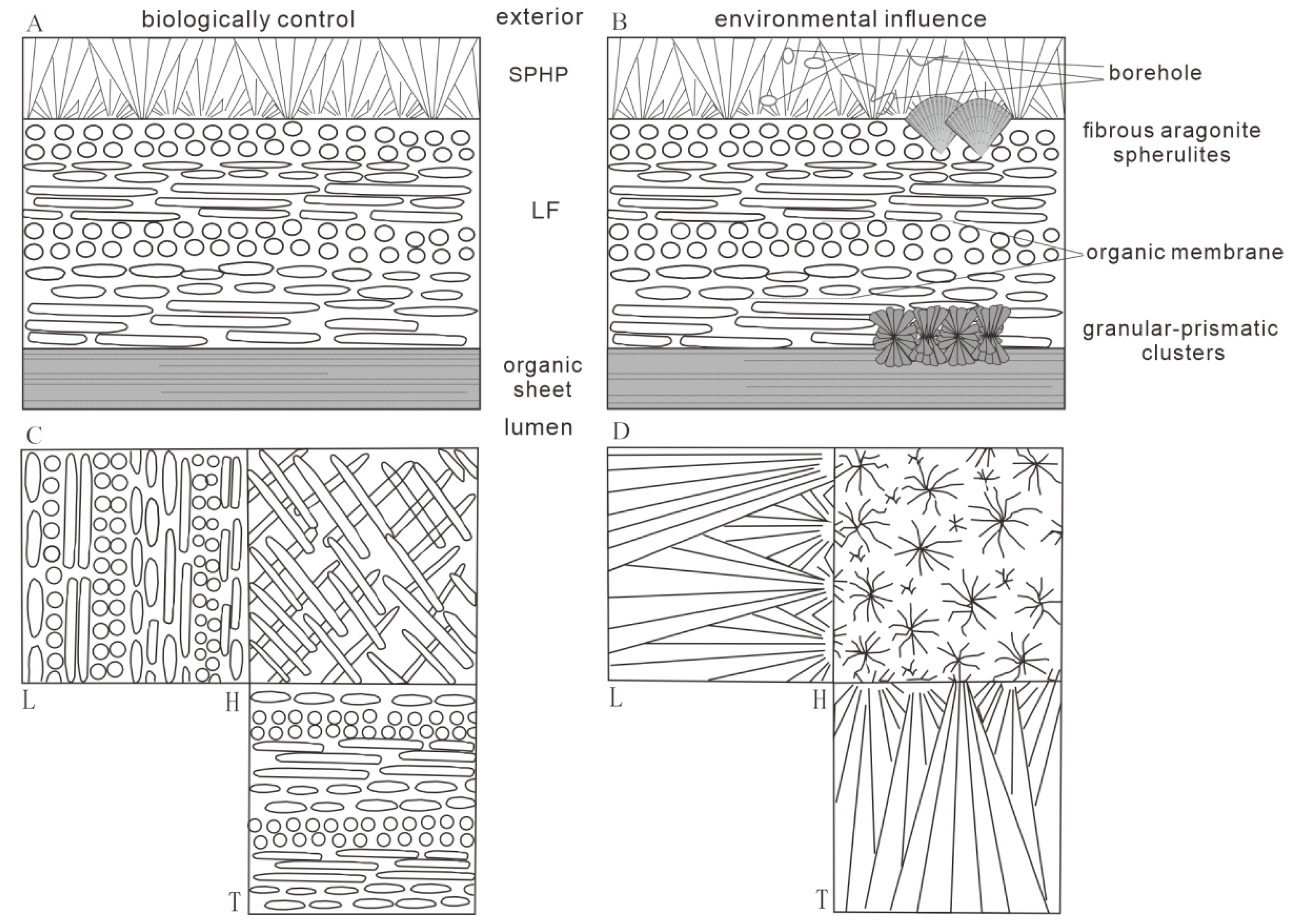 A biologically control

exterior

B environmental influence

SPHP

borehole

fibrous aragonite spherulites

LF

organic membrane

granular-prismatic clusters

organic sheet

lumen

C

D

L

H

T

L

H

T