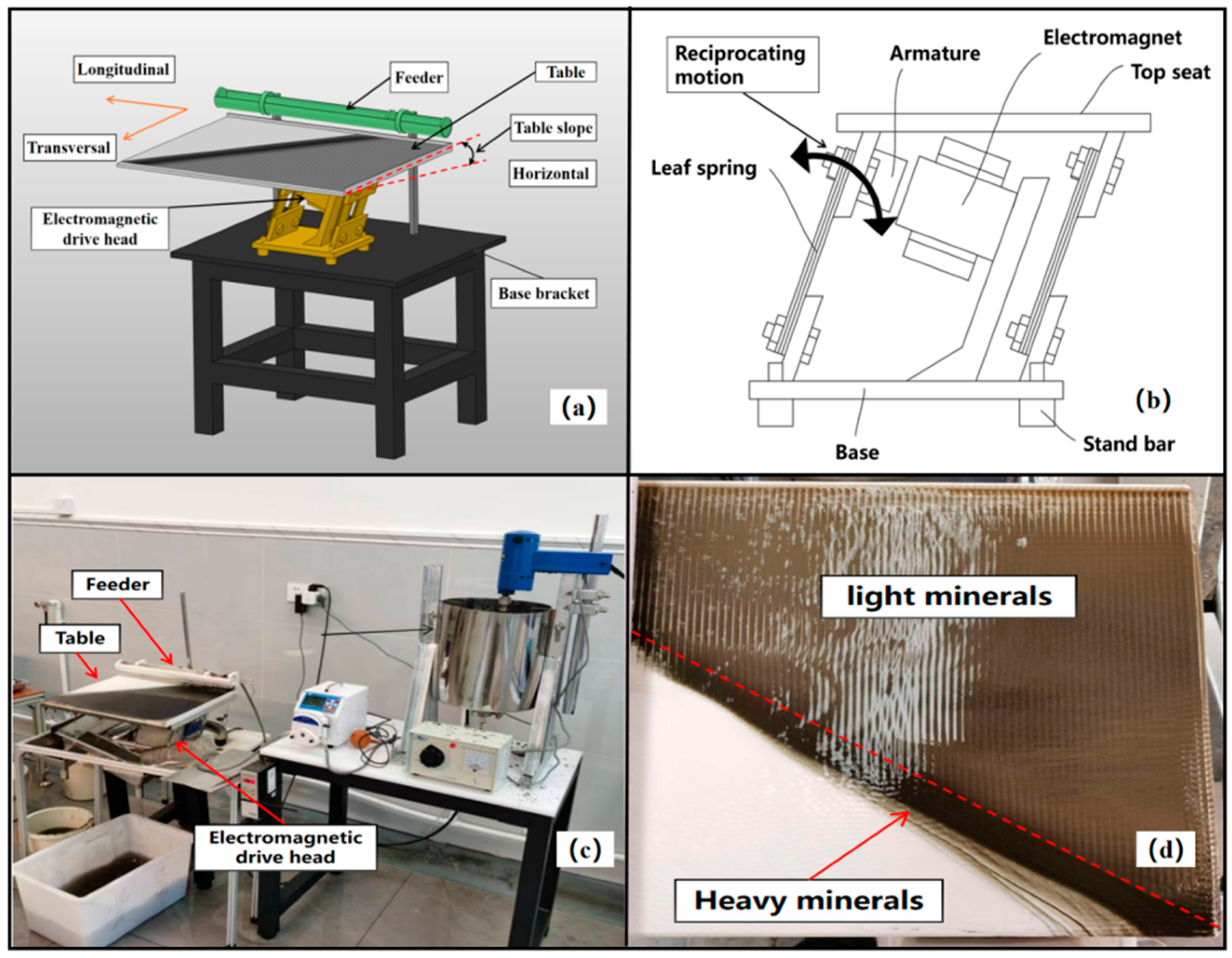 Longitudinal

Feeder

Table

Transversal

Table slope

Horizontal

Electromagnetic drive head

Base bracket

(a)

Reciprocating motion

Armature

Electromagnet

Top seat

Leaf spring

Base

Stand bar

(b)

Feeder

Table

Electromagnetic drive head

(c)

light minerals

Heavy minerals

(d)