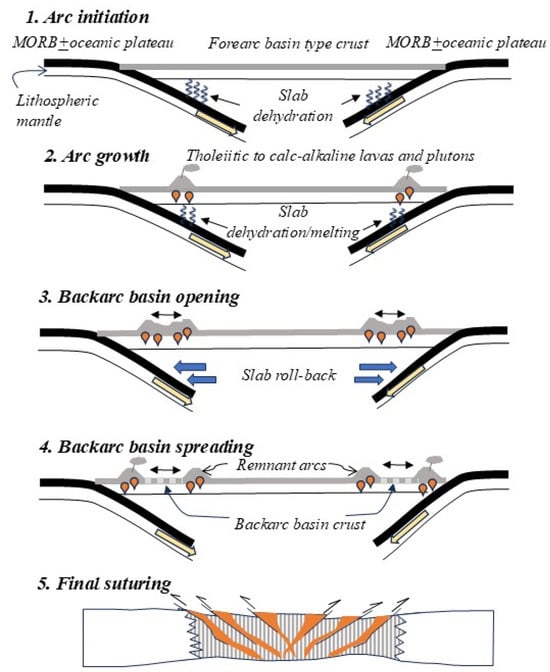 1. Arc initiation

MORB$\pm$oceanic plateau

Forearc basin type crust

MORB$\pm$oceanic plateau

Lithospheric mantle

Slab dehydration

2. Arc growth

Tholeiitic to calc-alkaline lavas and plutons

Slab dehydration/melting

3. Backarc basin opening

Slab roll-back

4. Backarc basin spreading

Remnant arcs

Backarc basin crust

5. Final suturing