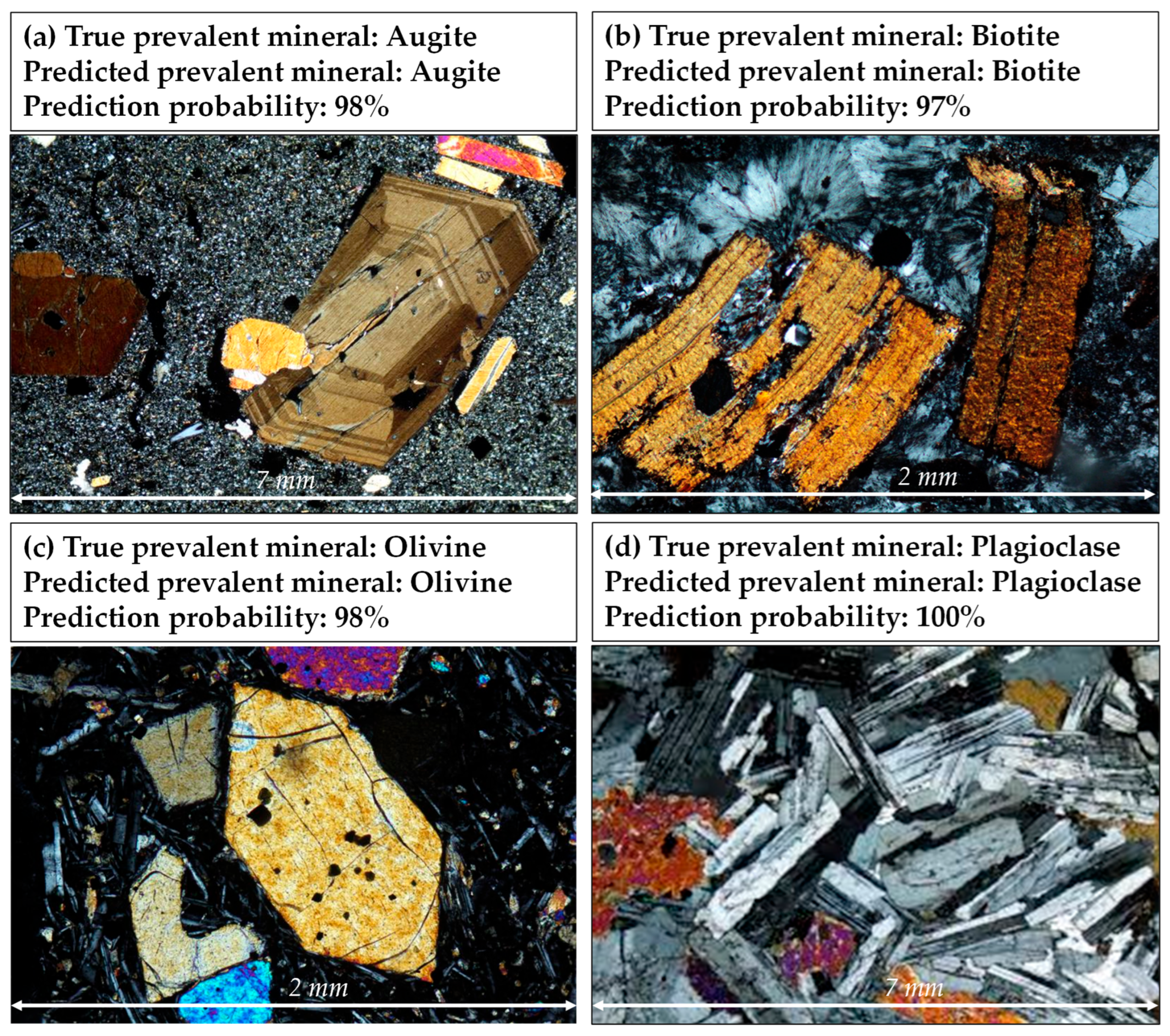 (a) True prevalent mineral: Augite
Predicted prevalent mineral: Augite
Prediction probability: 98%

7 mm

(b) True prevalent mineral: Biotite
Predicted prevalent mineral: Biotite
Prediction probability: 97%

2 mm

(c) True prevalent mineral: Olivine
Predicted prevalent mineral: Olivine
Prediction probability: 98%

2 mm

(d) True prevalent mineral: Plagioclase
Predicted prevalent mineral: Plagioclase
Prediction probability: 100%

7 mm