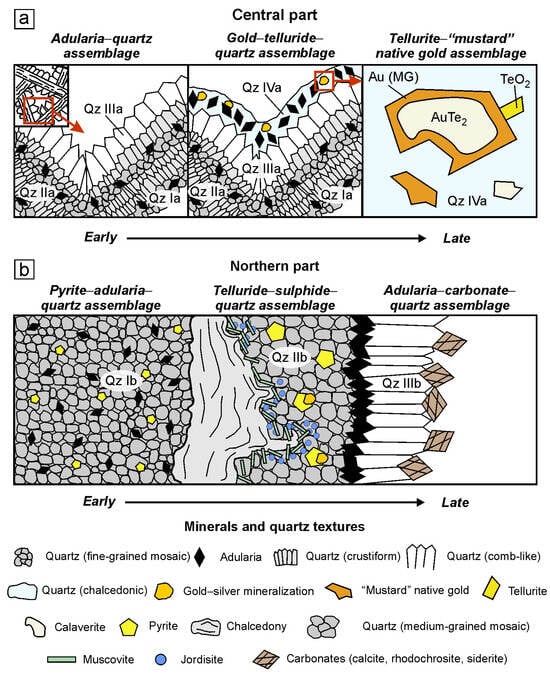 a

Central part

Adularia–quartz assemblage

Gold–telluride–quartz assemblage

Tellurite–"mustard" native gold assemblage

Qz IIIa

Qz IIa

Qz Ia

Qz IVa

Qz IIIa

Qz IIa

Qz Ia

Au (MG)

$TeO_2$

$AuTe_2$

Qz IVa

Early

Late

b

Northern part

Pyrite–adularia–quartz assemblage

Telluride–sulphide–quartz assemblage

Adularia–carbonate–quartz assemblage

Qz Ib

Qz IIb

Qz IIIb

Early

Late

Minerals and quartz textures

Quartz (fine-grained mosaic)

Adularia

Quartz (crustiform)

Quartz (comb-like)

Quartz (chalcedonic)

Gold–silver mineralization

"Mustard" native gold

Tellurite

Calaverite

Pyrite

Chalcedony

Quartz (medium-grained mosaic)

Muscovite

Jordisite

Carbonates (calcite, rhodochrosite, siderite)