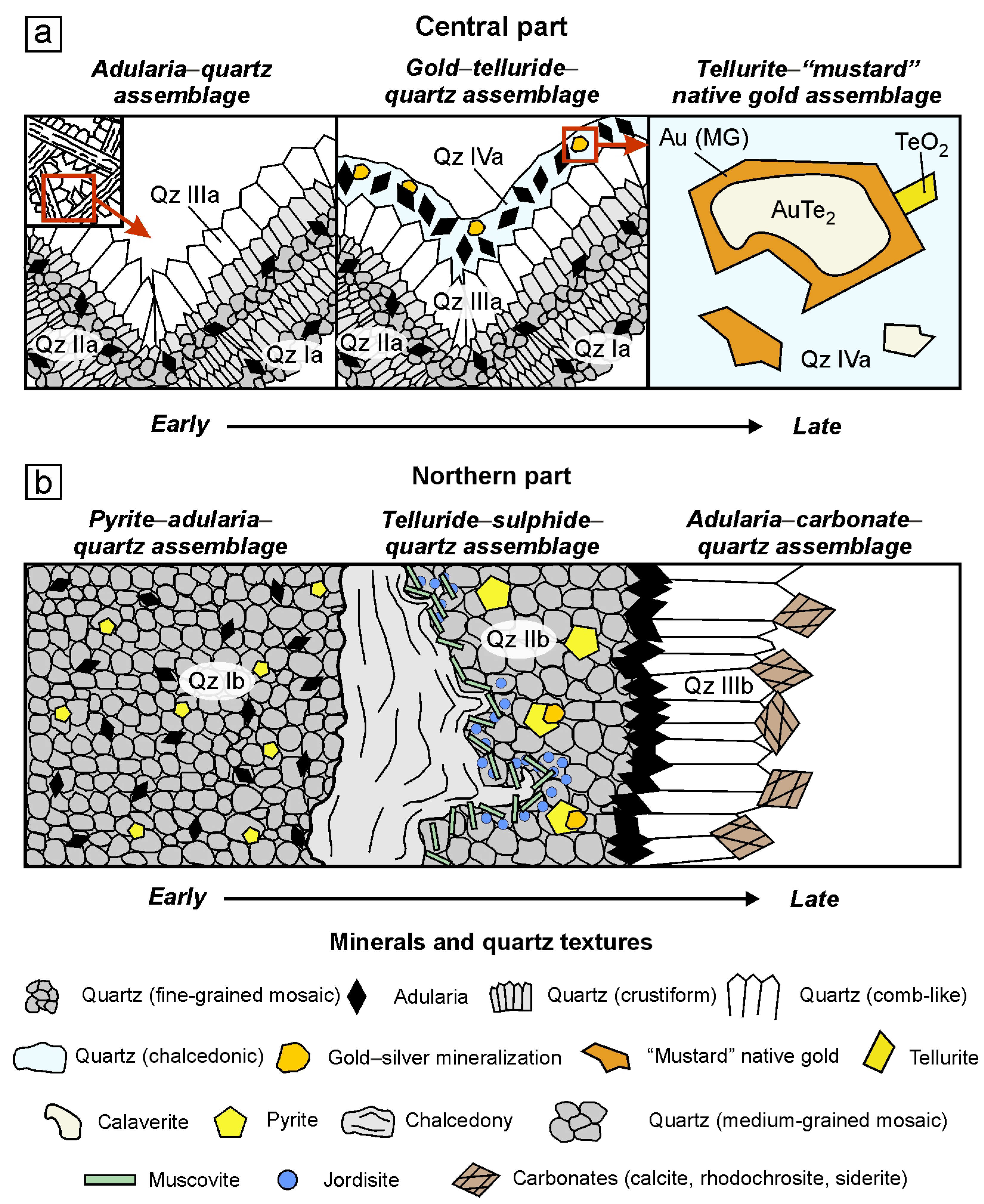 a

Central part

Adularia–quartz assemblage

Gold–telluride–quartz assemblage

Tellurite–“mustard” native gold assemblage

Qz IIIa

Qz IIa

Qz Ia

Qz IVa

Qz IIIa

Qz IIa

Qz Ia

Au (MG)

$TeO_2$

$AuTe_2$

Qz IVa

Early

Late

b

Northern part

Pyrite–adularia–quartz assemblage

Telluride–sulphide–quartz assemblage

Adularia–carbonate–quartz assemblage

Qz Ib

Qz IIb

Qz IIIb

Early

Late

Minerals and quartz textures

Quartz (fine-grained mosaic)

Adularia

Quartz (crustiform)

Quartz (comb-like)

Quartz (chalcedonic)

Gold–silver mineralization

“Mustard” native gold

Tellurite

Calaverite

Pyrite

Chalcedony

Quartz (medium-grained mosaic)

Muscovite

Jordisite

Carbonates (calcite, rhodochrosite, siderite)