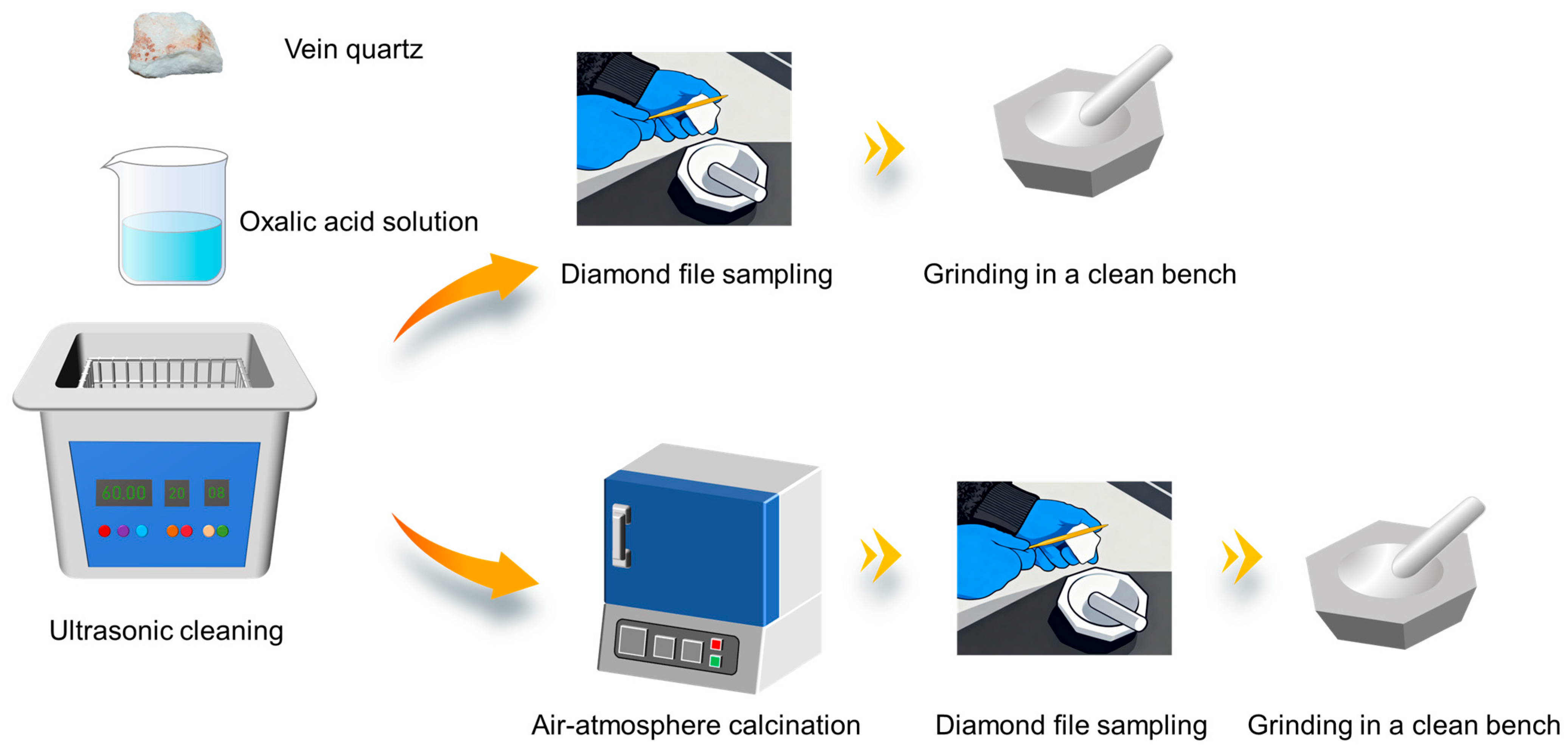 Vein quartz

Oxalic acid solution

60.00 20 08

Ultrasonic cleaning

Diamond file sampling

Grinding in a clean bench

Air-atmosphere calcination

Diamond file sampling

Grinding in a clean bench