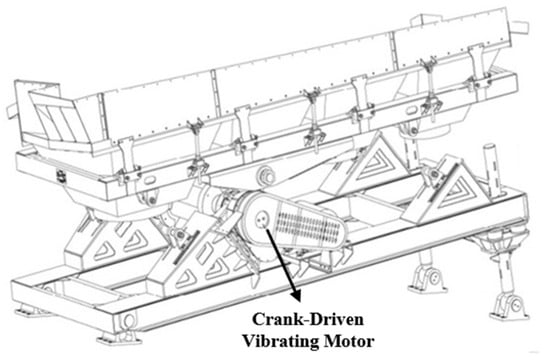 Crank-Driven
Vibrating Motor