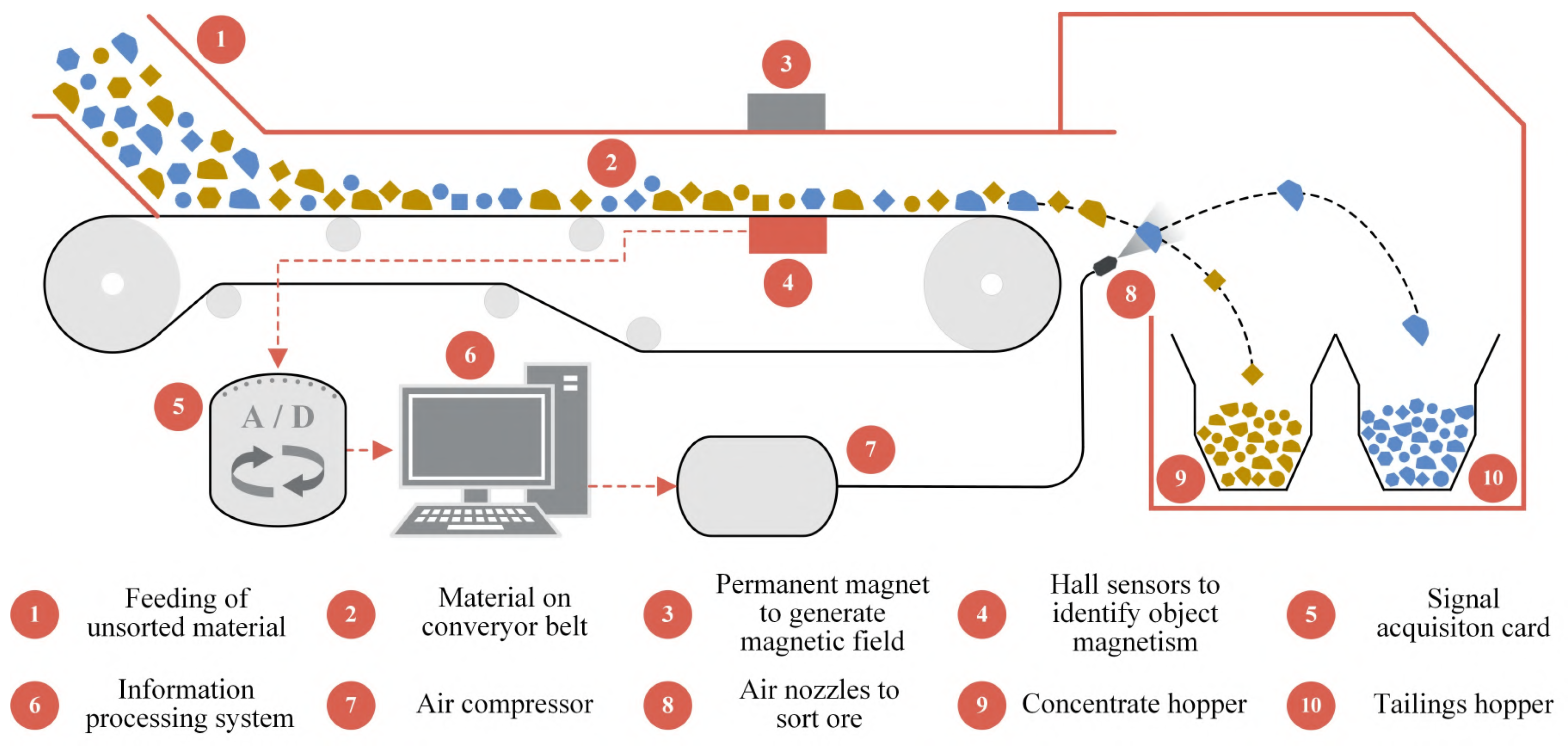 1

3

2

4

8

6

5

A / D

7

9

10

1 Feeding of unsorted material

2 Material on converyor belt

3 Permanent magnet to generate magnetic field

4 Hall sensors to identify object magnetism

5 Signal acquisiton card

6 Information processing system

7 Air compressor

8 Air nozzles to sort ore

9 Concentrate hopper

10 Tailings hopper