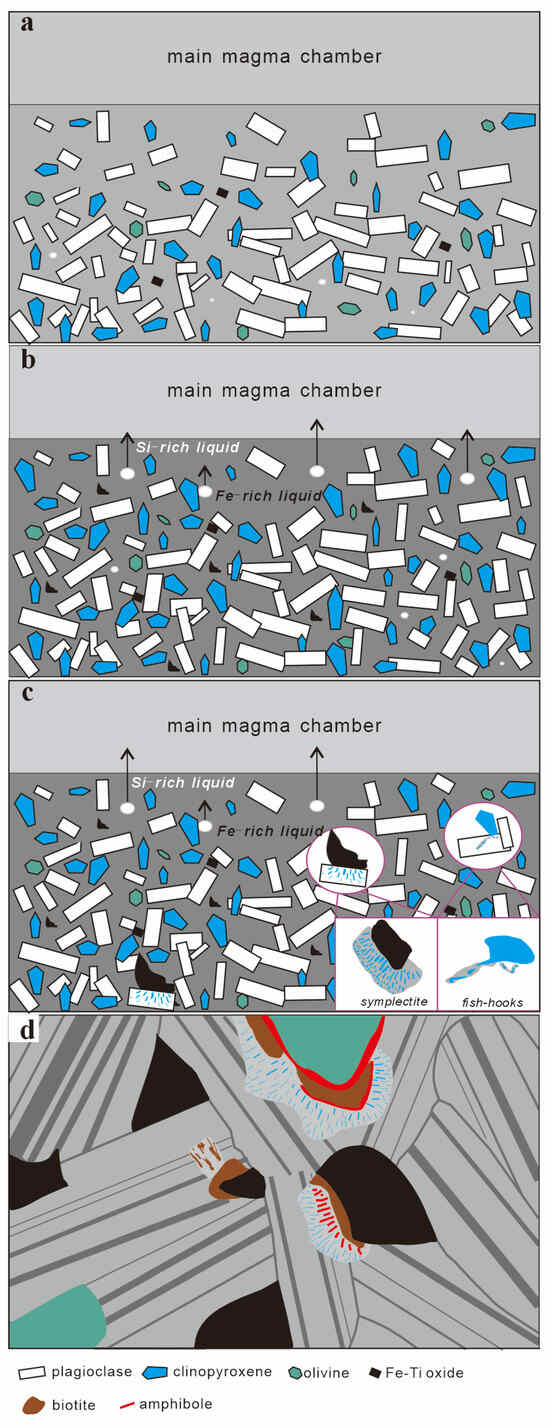 a

main magma chamber

b

main magma chamber

Si-rich liquid

Fe-rich liquid

c

main magma chamber

Si-rich liquid

Fe-rich liquid

symplectite

fish-hooks

d

plagioclase clinopyroxene olivine Fe-Ti oxide

biotite amphibole