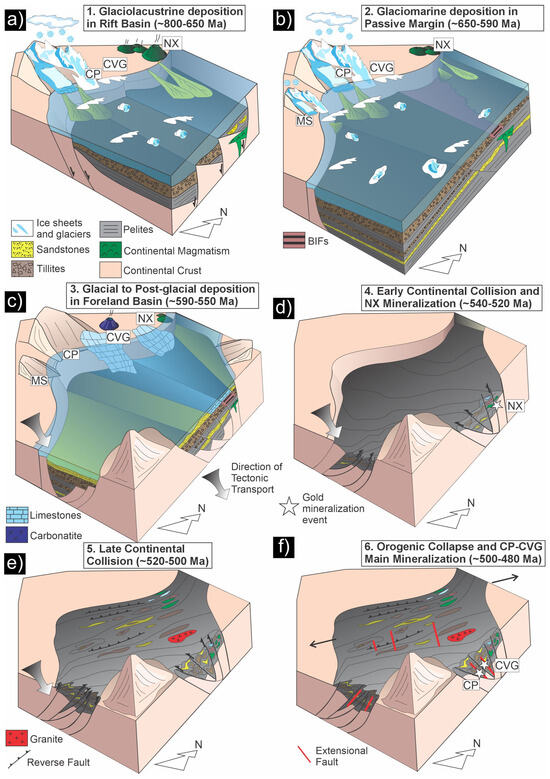 a)
1. Glaciolacustrine deposition in Rift Basin (~800-650 Ma)

NX
CVG
CP

Ice sheets and glaciers
Sandstones
Tillites
Pelites
Continental Magmatism
Continental Crust

N

b)
2. Glaciomarine deposition in Passive Margin (~650-590 Ma)

NX
CP
CVG
MS

BIFs

N

c)
3. Glacial to Post-glacial deposition in Foreland Basin (~590-550 Ma)

NX
CVG
CP
MS

Direction of Tectonic Transport

Limestones
Carbonatite

N

d)
4. Early Continental Collision and NX Mineralization (~540-520 Ma)

NX

Gold mineralization event

N

e)
5. Late Continental Collision (~520-500 Ma)

Granite
Reverse Fault

N

f)
6. Orogenic Collapse and CP-CVG Main Mineralization (~500-480 Ma)

CVG
CP

Extensional Fault

N