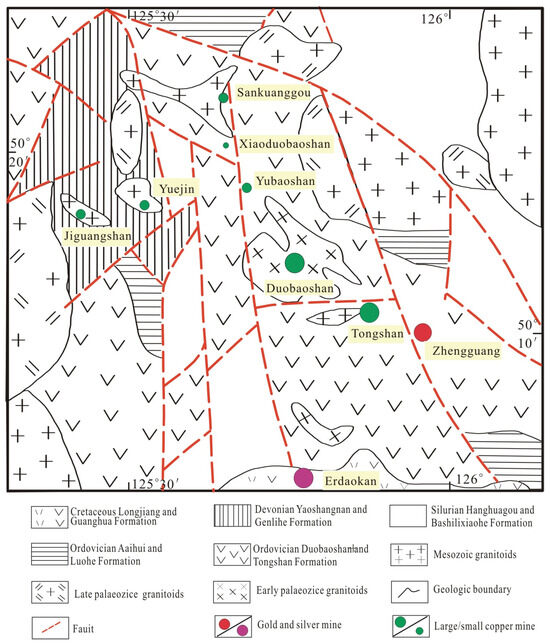 125°30′

126°

50°
20′

Sankuanggou

Xiaoduobaoshan

Yubaoshan

Yuejin

Jiguangshan

Duobaoshan

Tongshan

Zhengguang

50°
10′

Erdaokan

125°30′

126°

Cretaceous Longjiang and Guanghua Formation

Devonian Yaoshangnan and Genlihe Formation

Silurian Hanghuagou and Bashilixiaohe Formation

Ordovician Aaihui and Luohe Formation

Ordovician Duobaoshan and Tongshan Formation

Mesozoic granitoids

Late palaeozice granitoids

Early palaeozice granitoids

Geologic boundary

Fauit

Gold and silver mine

Large/small copper mine