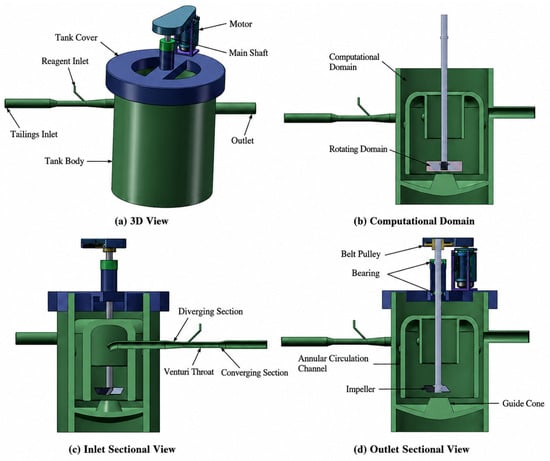 Motor
Tank Cover
Main Shaft
Reagent Inlet
Tailings Inlet
Outlet
Tank Body
(a) 3D View

Computational Domain
Rotating Domain
(b) Computational Domain

Diverging Section
Venturi Throat
Converging Section
(c) Inlet Sectional View

Belt Pulley
Bearing
Annular Circulation Channel
Impeller
Guide Cone
(d) Outlet Sectional View