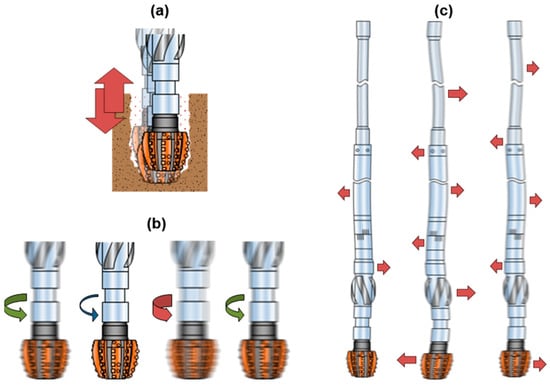 (a)

(b)

(c)