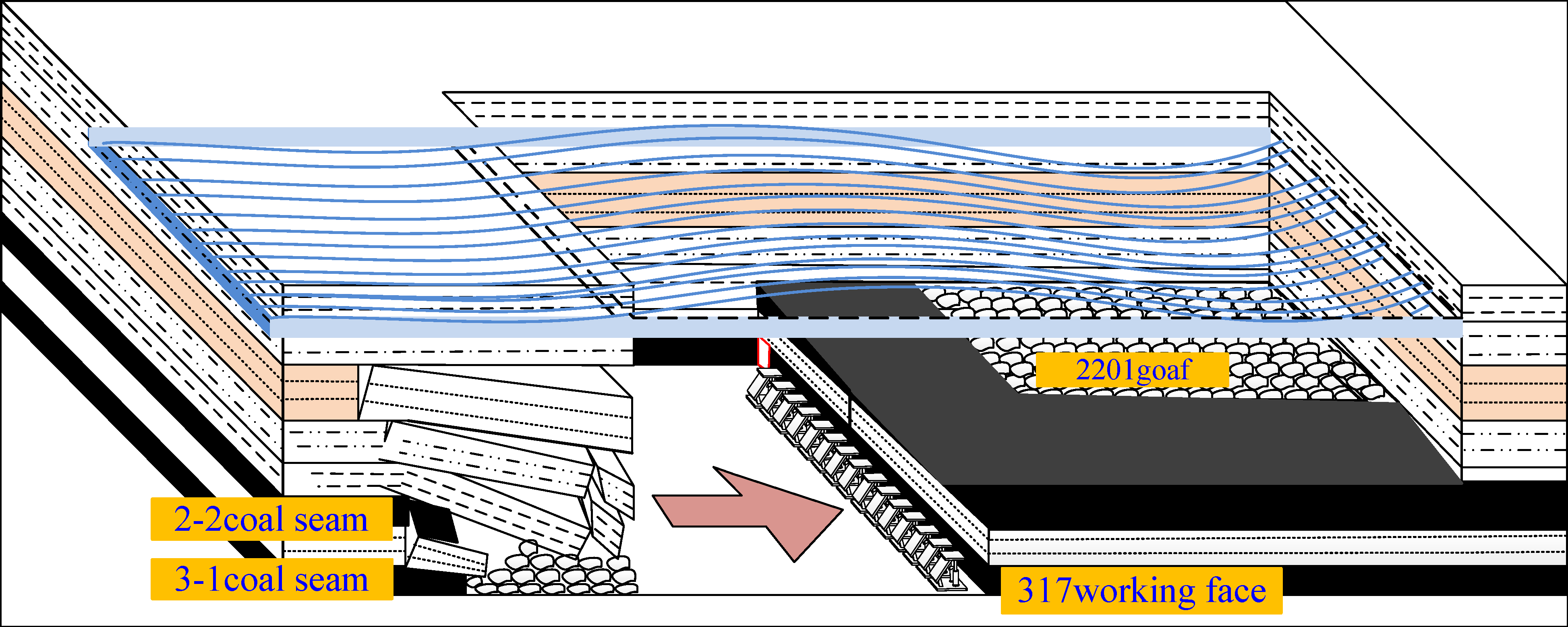 2201goaf

2-2coal seam

3-1coal seam

317working face