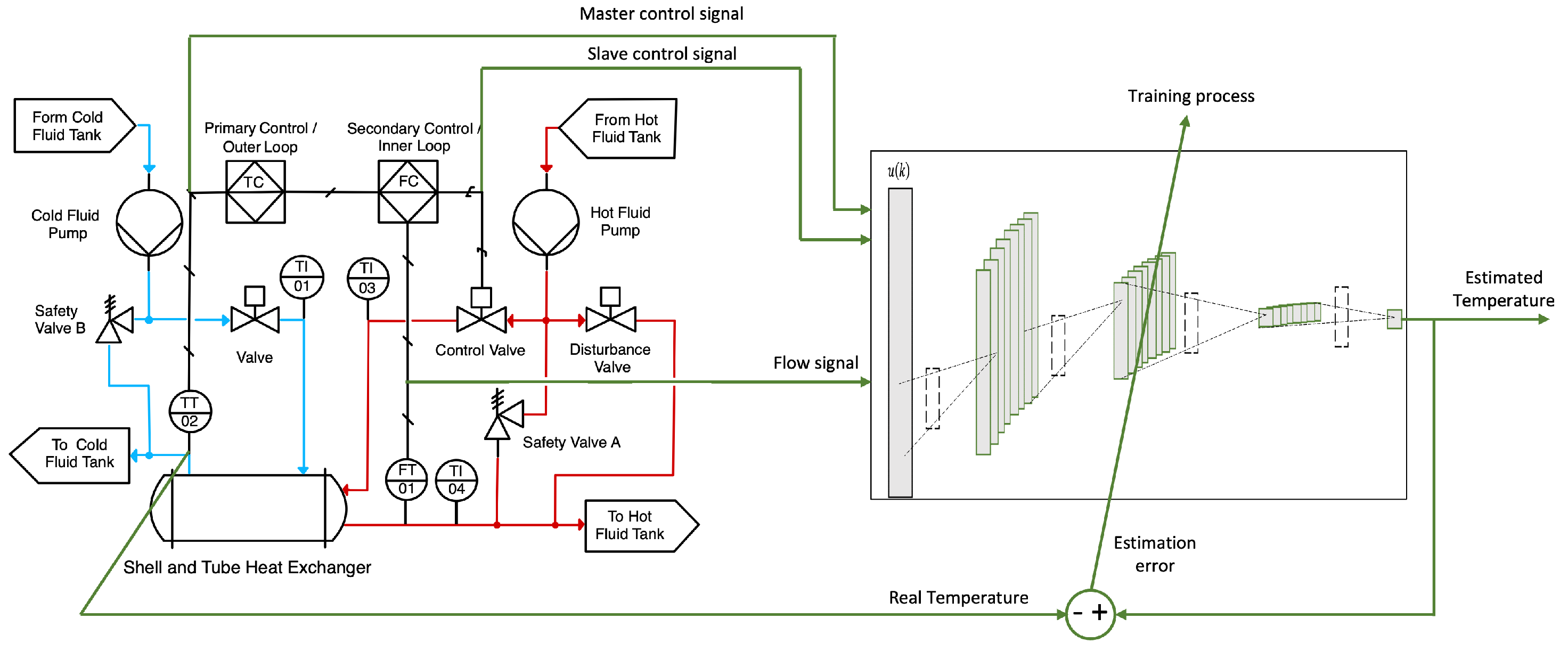 Master control signal

Slave control signal

Training process

Form Cold Fluid Tank

Primary Control / Outer Loop

Secondary Control / Inner Loop

From Hot Fluid Tank

TC

FC

$u(k)$

Cold Fluid Pump

Hot Fluid Pump

TI 01

TI 03

Safety Valve B

Valve

Control Valve

Disturbance Valve

Estimated Temperature

Flow signal

TT 02

Safety Valve A

To Cold Fluid Tank

FT 01

TI 04

To Hot Fluid Tank

Shell and Tube Heat Exchanger

Estimation error

Real Temperature

- +