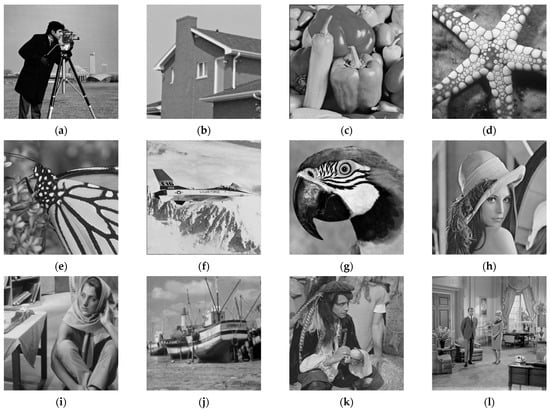 (a)

(b)

(c)

(d)

(e)

(f)

(g)

(h)

(i)

(j)

(k)

(l)