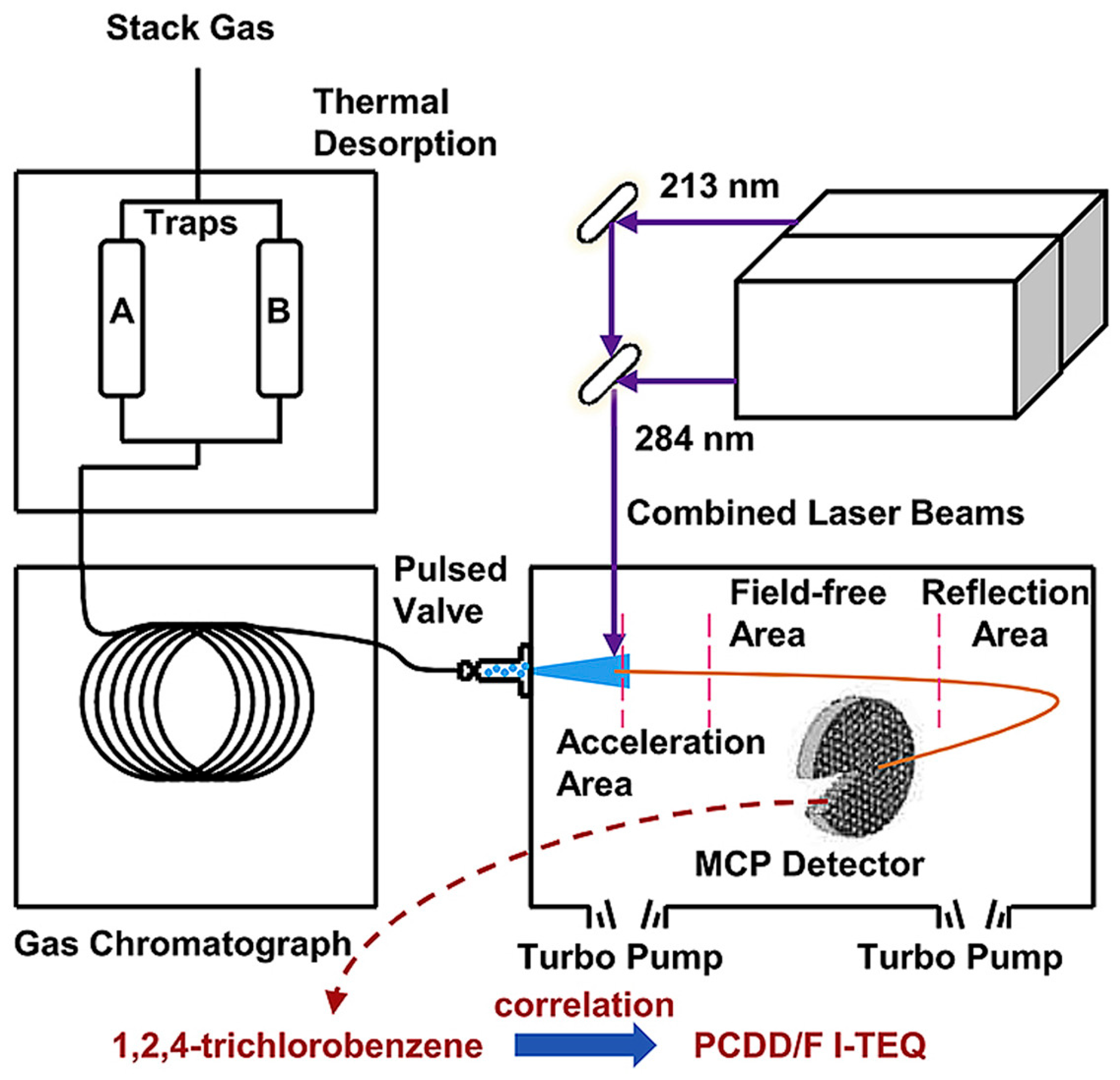 Stack Gas

Thermal Desorption

Traps

A

B

213 nm

284 nm

Combined Laser Beams

Pulsed Valve

Field-free Area

Reflection Area

Acceleration Area

MCP Detector

Gas Chromatograph

Turbo Pump

Turbo Pump

correlation

1,2,4-trichlorobenzene

PCDD/F I-TEQ