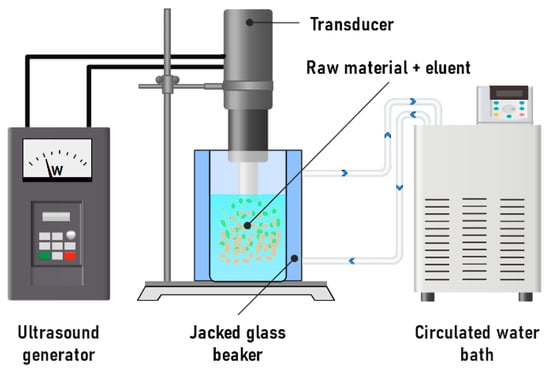 Transducer

Raw material + eluent

W

Ultrasound generator

Jacked glass beaker

Circulated water bath