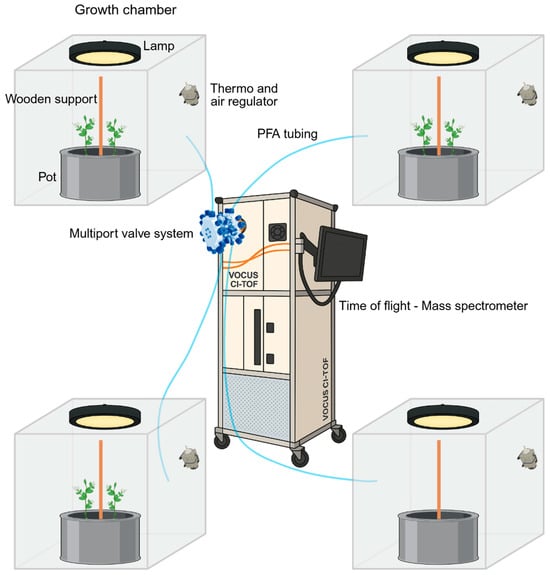 Growth chamber

Lamp

Wooden support

Thermo and air regulator

PFA tubing

Pot

Multiport valve system

VOCUS CI-TOF

Time of flight - Mass spectrometer

VOCUS CI-TOF