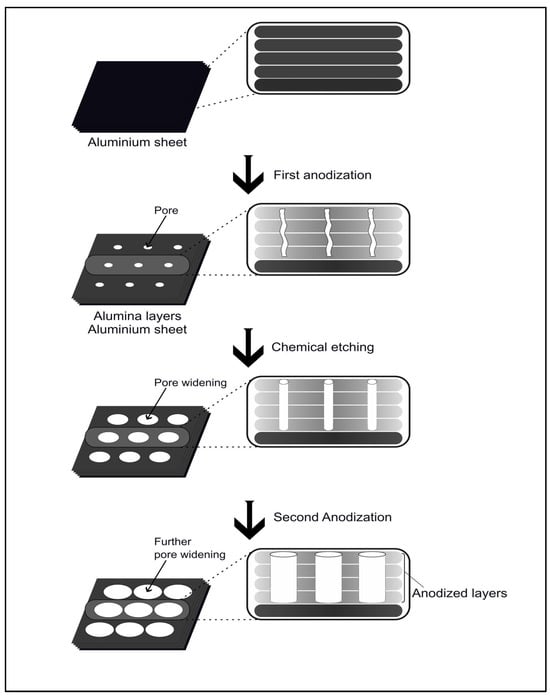 Aluminium sheet

First anodization

Pore

Alumina layers
Aluminium sheet

Chemical etching

Pore widening

Second Anodization

Further pore widening

Anodized layers