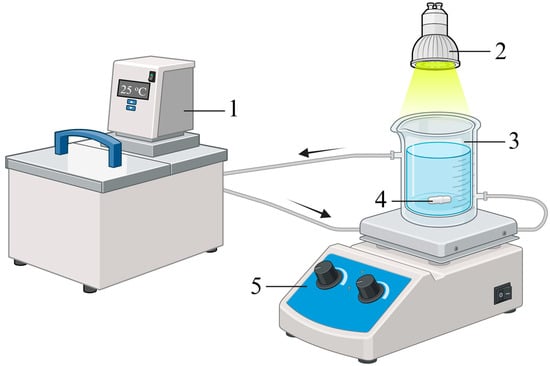 25 °C

1

2

3

4

5