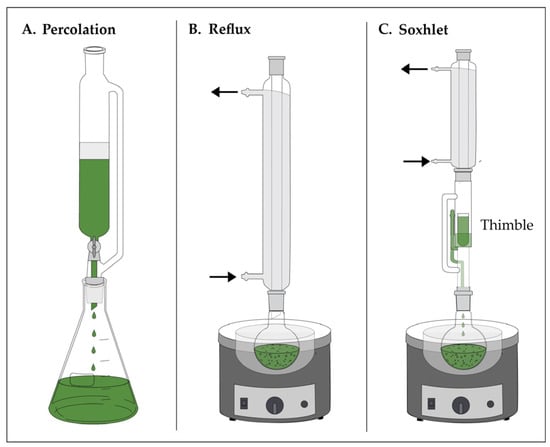 A. Percolation

B. Reflux

C. Soxhlet

Thimble