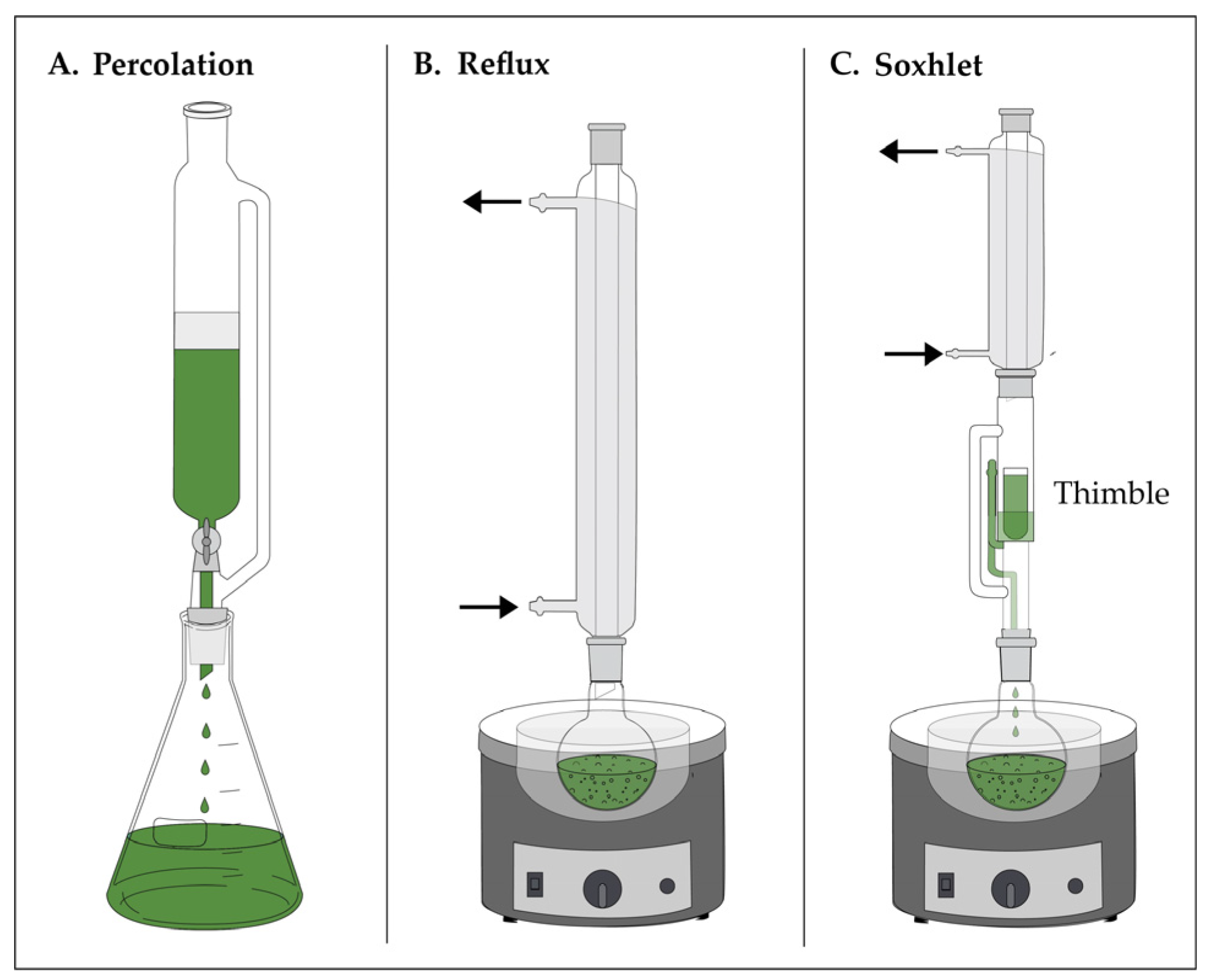 A. Percolation

B. Reflux

C. Soxhlet

Thimble