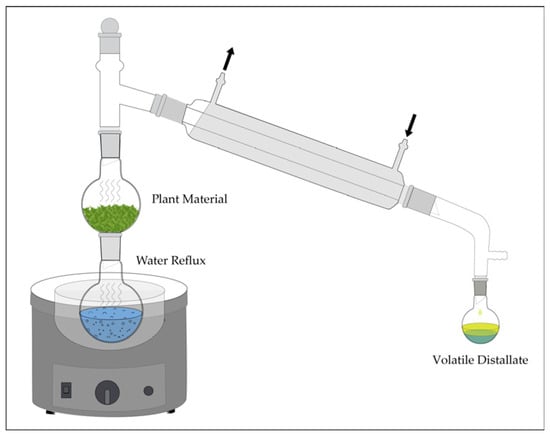 Plant Material

Water Reflux

Volatile Distallate