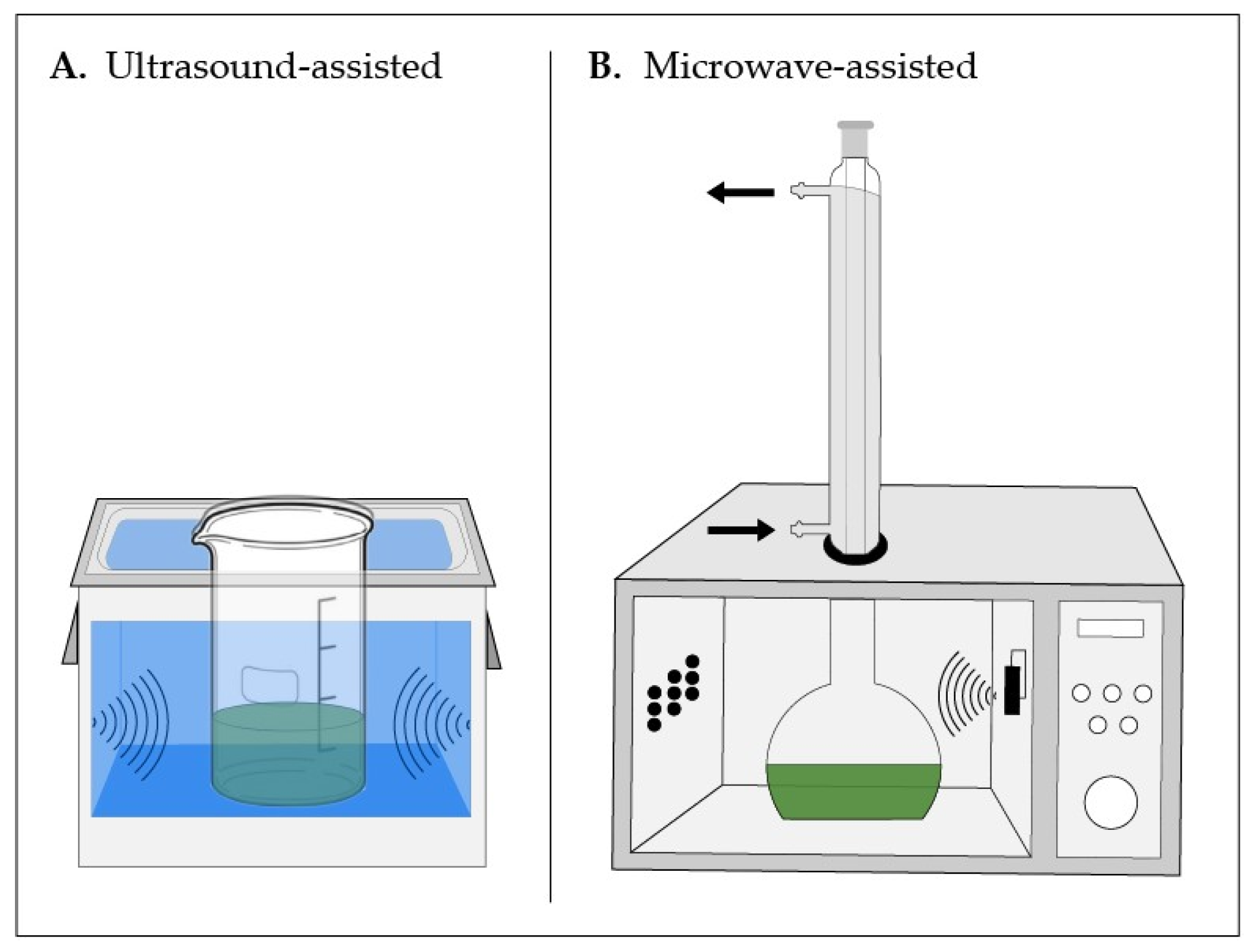 A. Ultrasound-assisted

B. Microwave-assisted