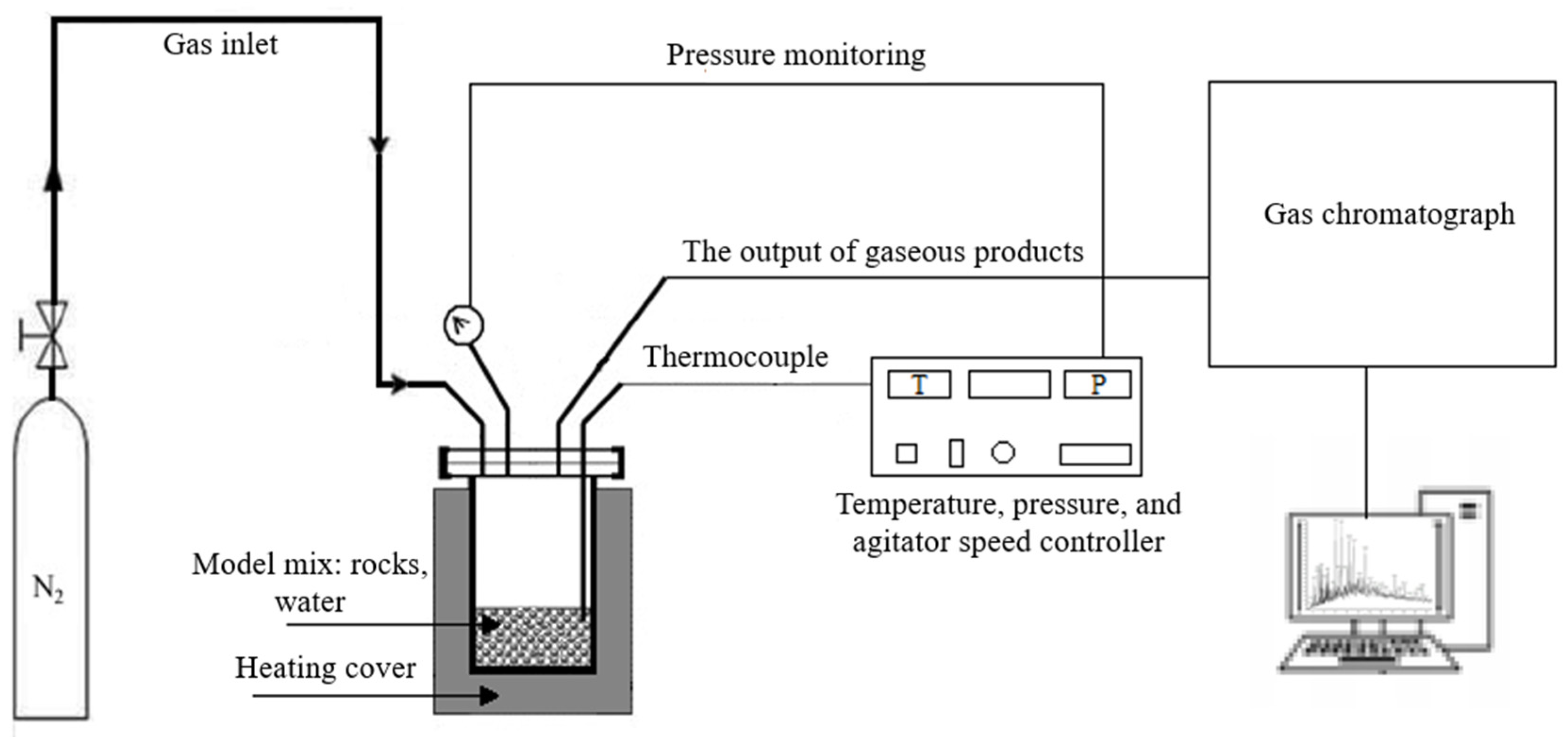 Gas inlet

Pressure monitoring

Gas chromatograph

The output of gaseous products

Thermocouple

T

P

Temperature, pressure, and agitator speed controller

Model mix: rocks, water

Heating cover

$N_2$