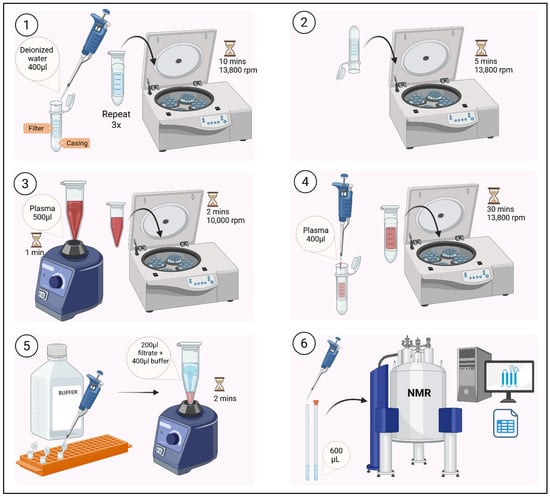 1

Deionized water 400µl

Filter

Casing

Repeat 3x

10 mins 13,800 rpm

2

5 mins 13,800 rpm

3

Plasma 500µl

1 min

2 mins 10,000 rpm

4

Plasma 400µl

30 mins 13,800 rpm

5

BUFFER

200µl filtrate + 400µl buffer

2 mins

6

600 µL

NMR