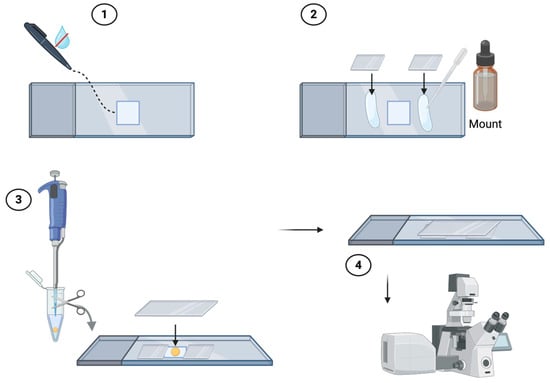 1

2

Mount

3

4