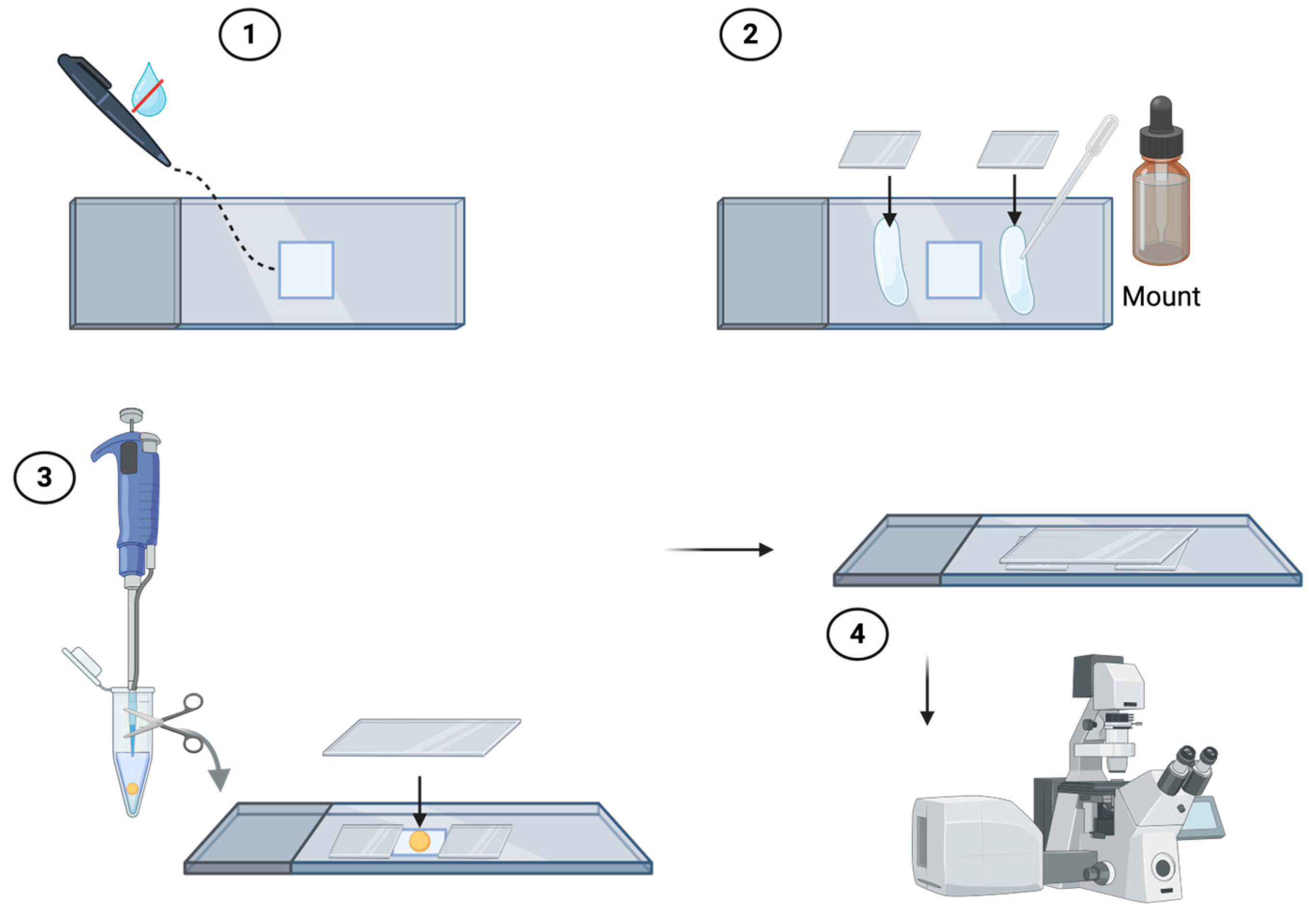 1

2

Mount

3

4