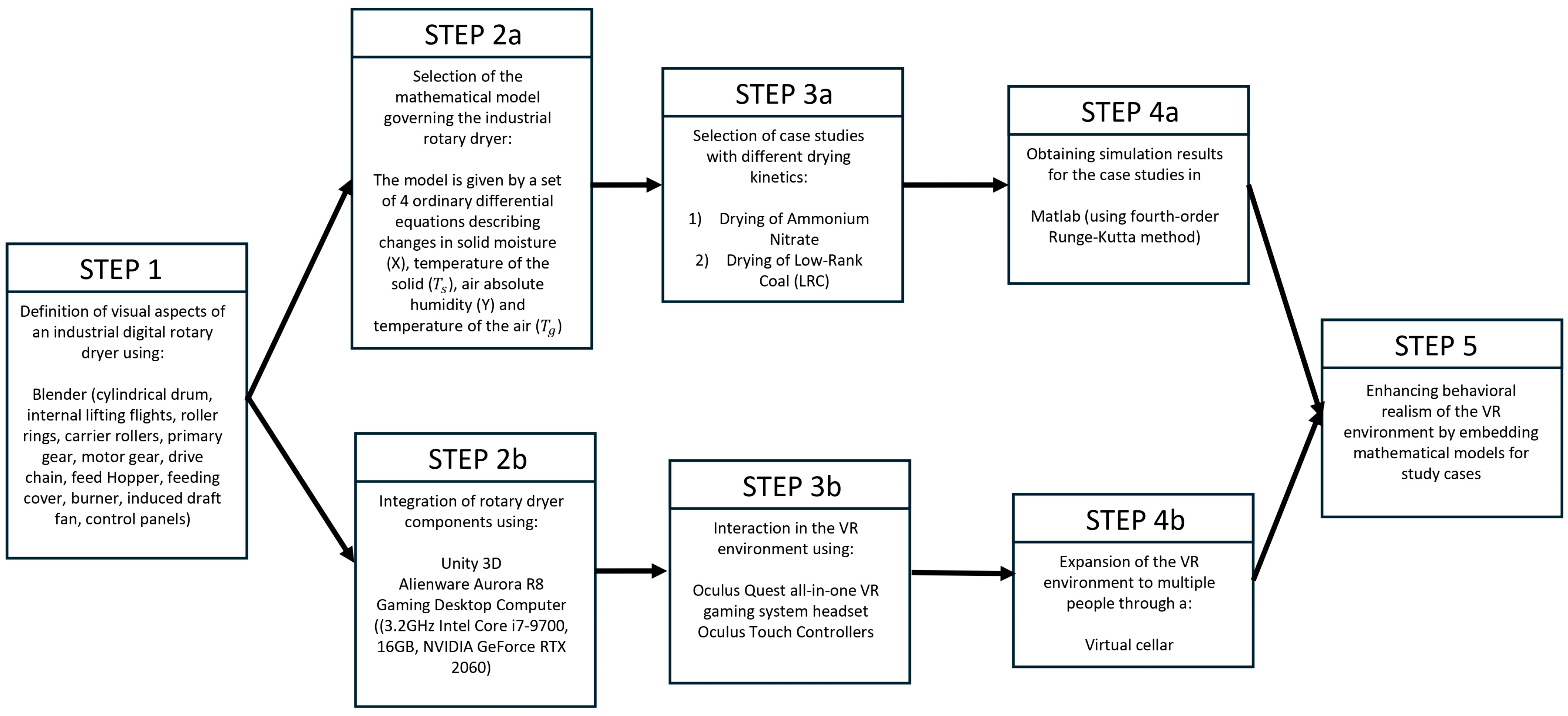 STEP 1

Definition of visual aspects of an industrial digital rotary dryer using:

Blender (cylindrical drum, internal lifting flights, roller rings, carrier rollers, primary gear, motor gear, drive chain, feed Hopper, feeding cover, burner, induced draft fan, control panels)

STEP 2a

Selection of the mathematical model governing the industrial rotary dryer:

The model is given by a set of 4 ordinary differential equations describing changes in solid moisture (X), temperature of the solid ($T_s$), air absolute humidity (Y) and temperature of the air ($T_g$)

STEP 3a

Selection of case studies with different drying kinetics:

1) Drying of Ammonium Nitrate
2) Drying of Low-Rank Coal (LRC)

STEP 4a

Obtaining simulation results for the case studies in

Matlab (using fourth-order Runge-Kutta method)

STEP 2b

Integration of rotary dryer components using:

Unity 3D
Alienware Aurora R8 Gaming Desktop Computer ((3.2GHz Intel Core i7-9700, 16GB, NVIDIA GeForce RTX 2060)

STEP 3b

Interaction in the VR environment using:

Oculus Quest all-in-one VR gaming system headset
Oculus Touch Controllers

STEP 4b

Expansion of the VR environment to multiple people through a:

Virtual cellar

STEP 5

Enhancing behavioral realism of the VR environment by embedding mathematical models for study cases