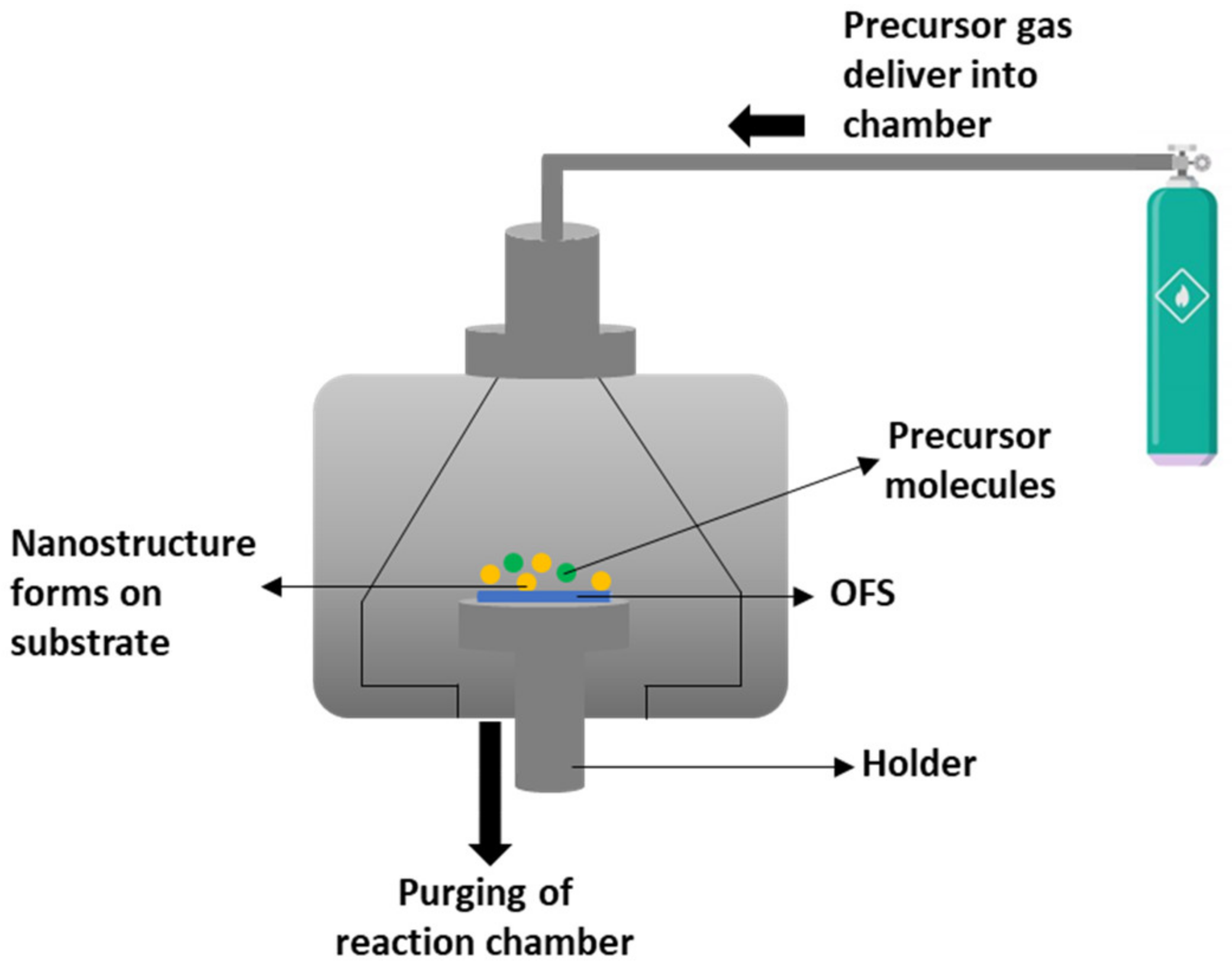 Precursor gas deliver into chamber

Precursor molecules

Nanostructure forms on substrate

OFS

Holder

Purging of reaction chamber